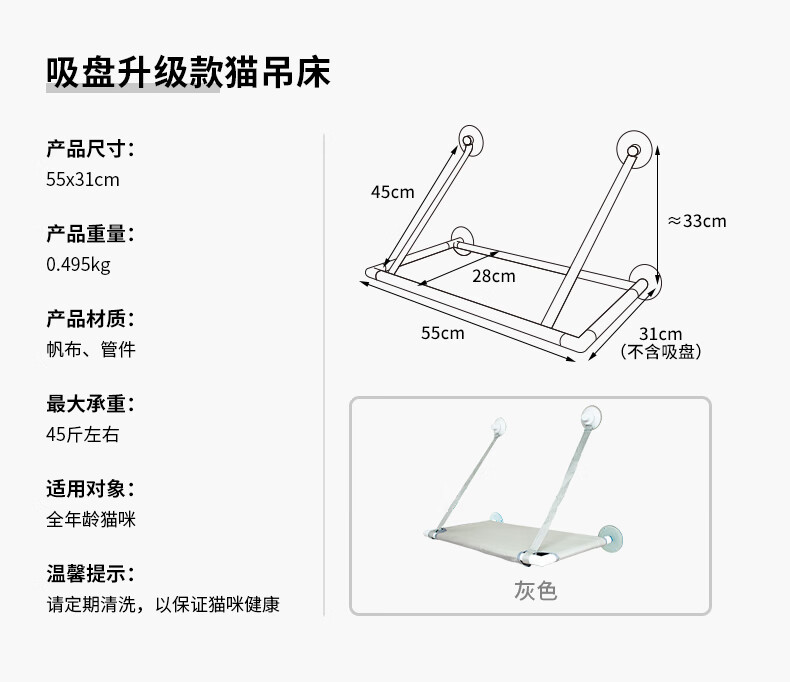 吸盘升级款猫吊床

产品尺寸：
55x31cm

产品重量：
0.495kg

产品材质：
帆布、管件

最大承重：
45斤左右

适用对象：
全年龄猫咪

温馨提示：
请定期清洗，以保证猫咪健康

45cm
≈33cm
28cm
55cm
31cm
（不含吸盘）

灰色