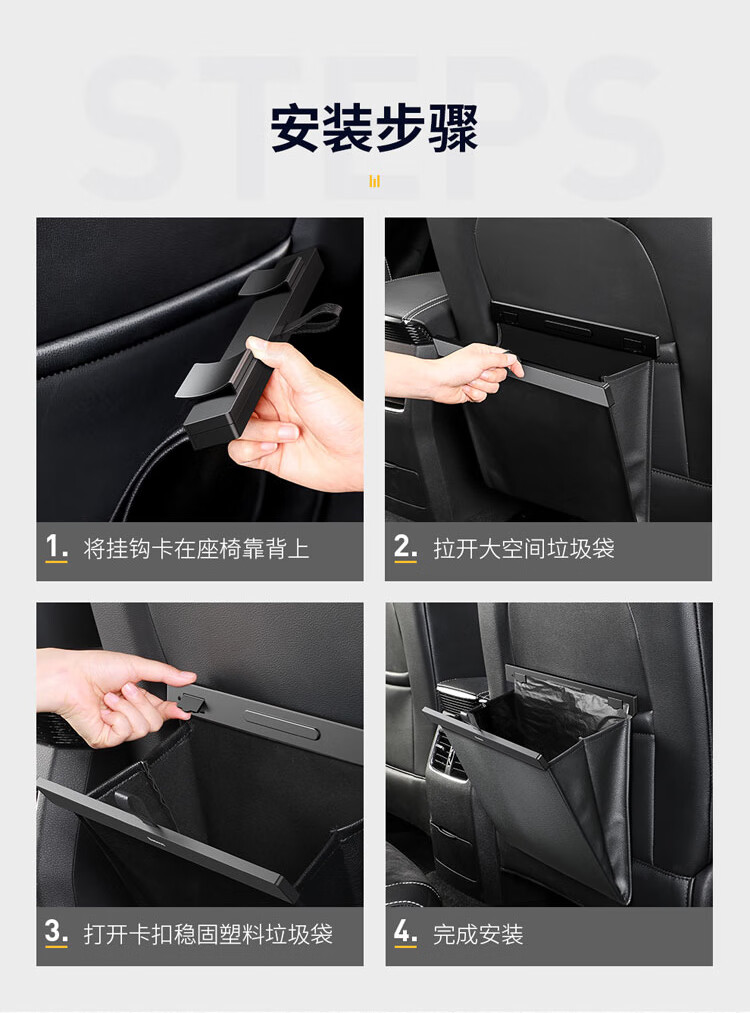 STEPS

安装步骤

1. 将挂钩卡在座椅靠背上

2. 拉开大空间垃圾袋

3. 打开卡扣稳固塑料垃圾袋

4. 完成安装