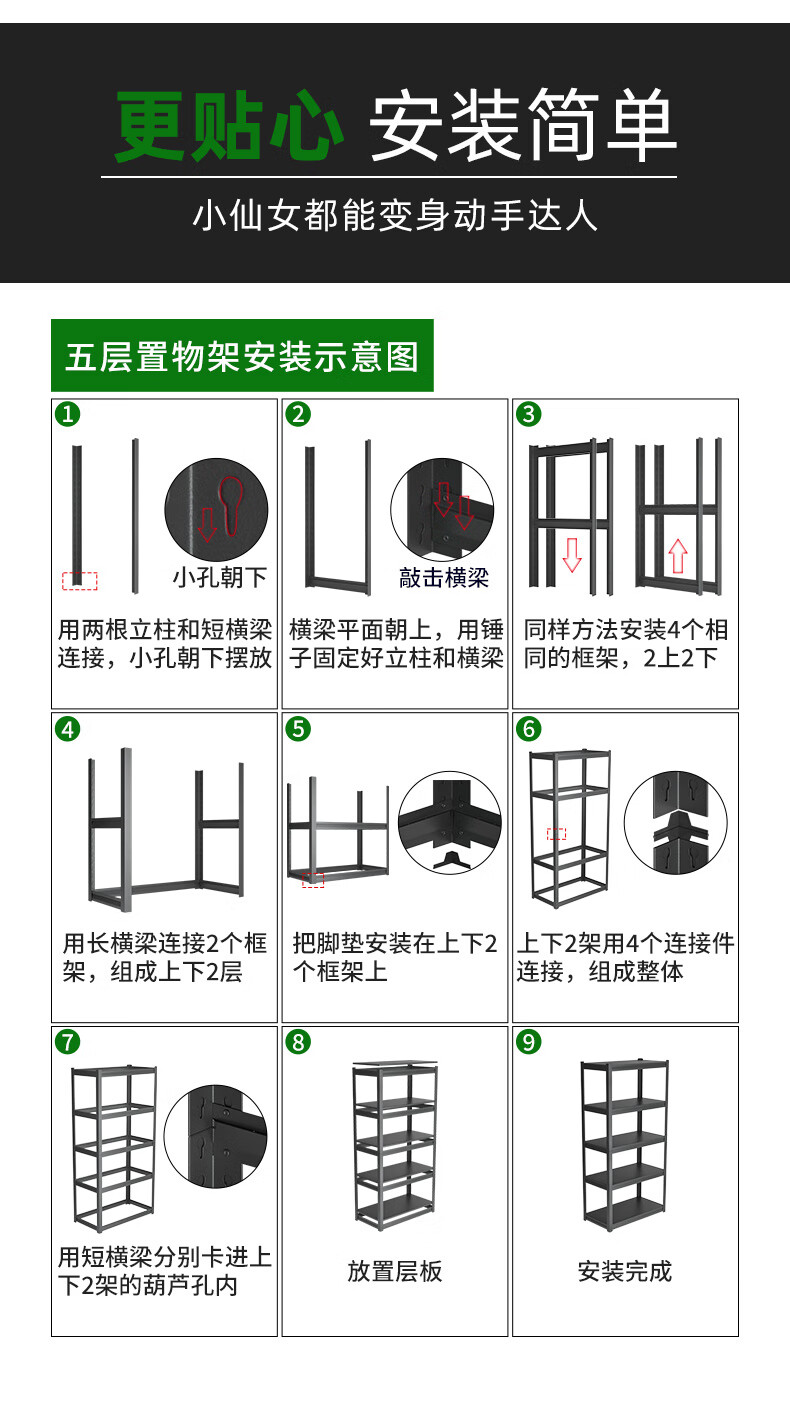 更贴心 安装简单

小仙女都能变身动手达人

五层置物架安装示意图

1
小孔朝下
用两根立柱和短横梁连接，小孔朝下摆放

2
敲击横梁
横梁平面朝上，用锤子固定好立柱和横梁

3
同样方法安装4个相同的框架，2上2下

4
用长横梁连接2个框架，组成上下2层

5
把脚垫安装在上下2个框架上

6
上下2架用4个连接件连接，组成整体

7
用短横梁分别卡进上下2架的葫芦孔内

8
放置层板

9
安装完成