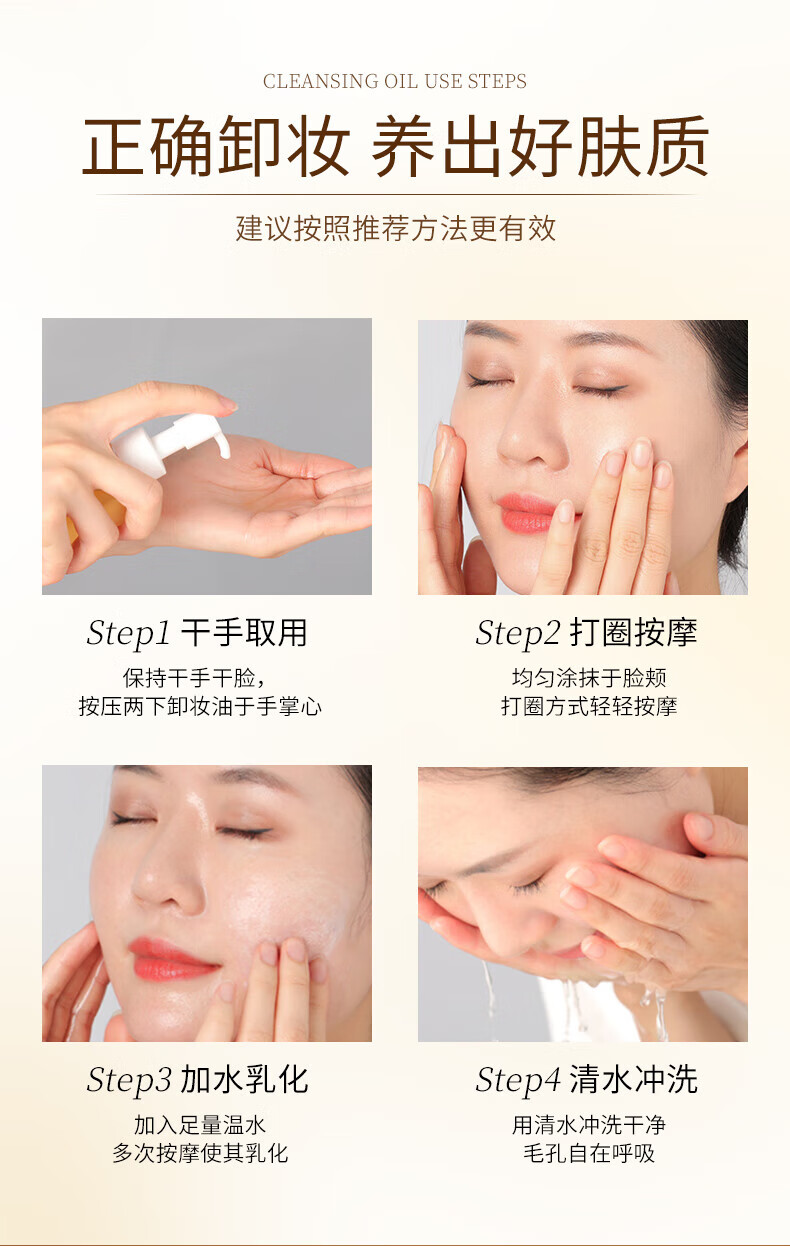 CLEANSING OIL USE STEPS

正确卸妆 养出好肤质

建议按照推荐方法更有效

Step1 干手取用

保持干手干脸，
按压两下卸妆油于手掌心

Step2 打圈按摩

均匀涂抹于脸颊
打圈方式轻轻按摩

Step3 加水乳化

加入足量温水
多次按摩使其乳化

Step4 清水冲洗

用清水冲洗干净
毛孔自在呼吸