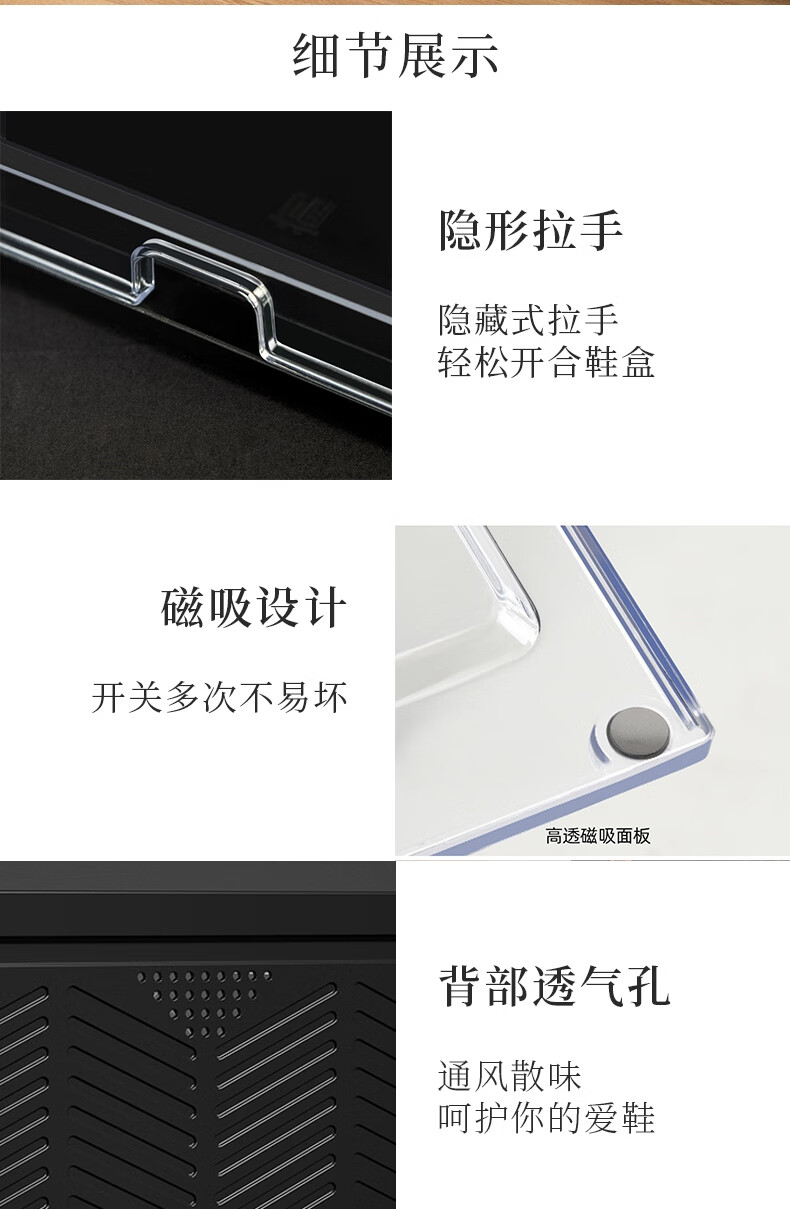 细节展示

隐形拉手

隐藏式拉手
轻松开合鞋盒

磁吸设计

开关多次不易坏

高透磁吸面板

背部透气孔

通风散味
呵护你的爱鞋