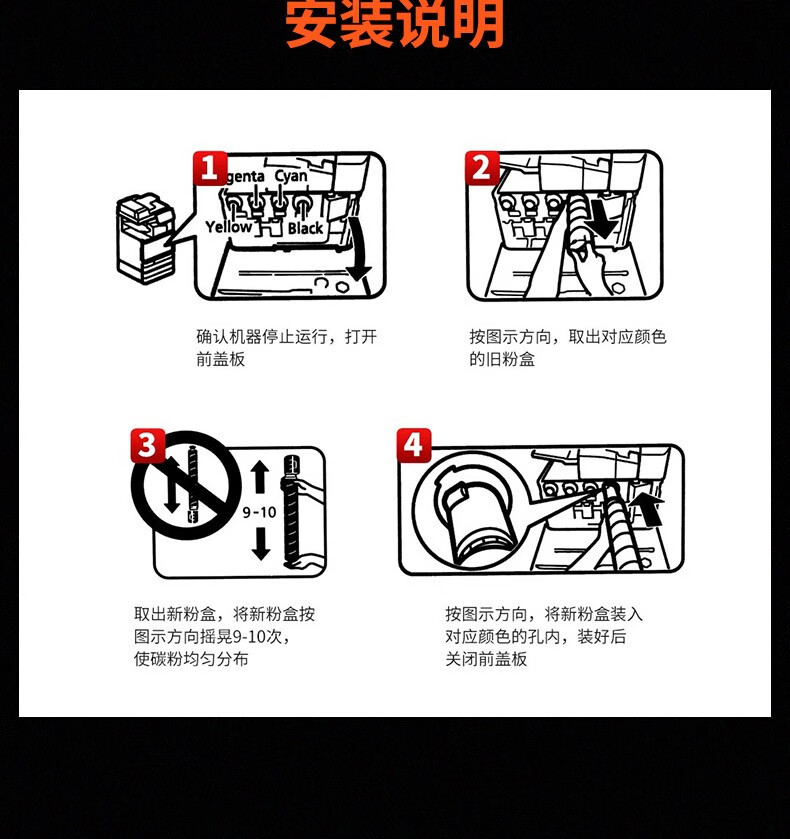 安装说明

1
genta Cyan
Yellow Black

确认机器停止运行，打开前盖板

2

按图示方向，取出对应颜色的旧粉盒

3
9-10

取出新粉盒，将新粉盒按图示方向摇晃9-10次，使碳粉均匀分布

4

按图示方向，将新粉盒装入对应颜色的孔内，装好后关闭前盖板