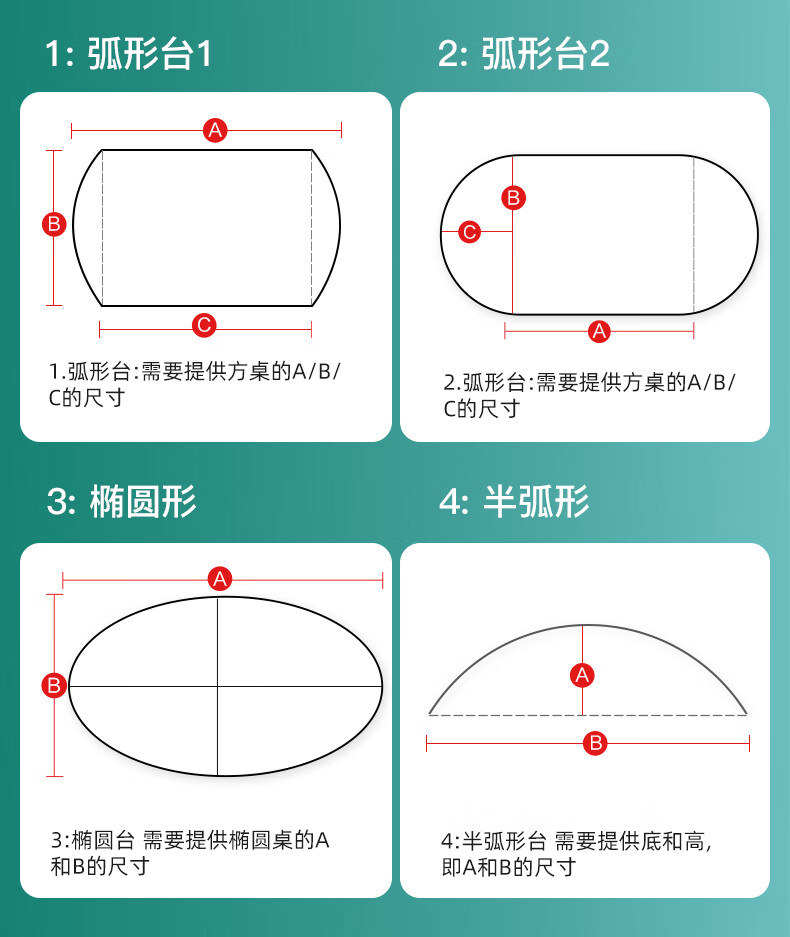 1: 弧形台1

A

B

C

1.弧形台:需要提供方桌的A/B/C的尺寸

2: 弧形台2

B

C

A

2.弧形台:需要提供方桌的A/B/C的尺寸

3: 椭圆形

A

B

3:椭圆台 需要提供椭圆桌的A和B的尺寸

4: 半弧形

A

B

4:半弧形台 需要提供底和高,即A和B的尺寸