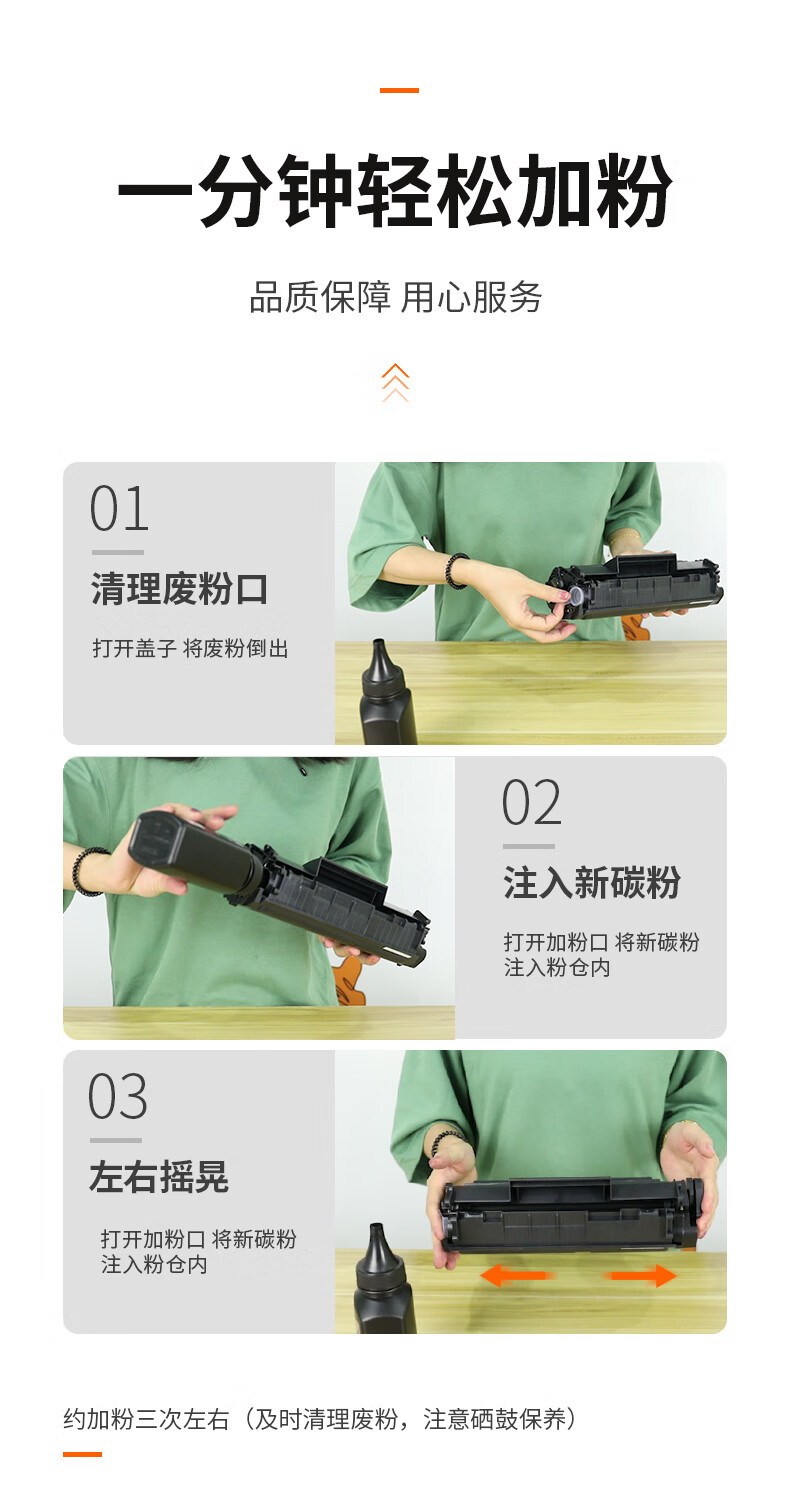 一分钟轻松加粉

品质保障 用心服务

01

清理废粉口

打开盖子 将废粉倒出

02

注入新碳粉

打开加粉口 将新碳粉注入粉仓内

03

左右摇晃

打开加粉口 将新碳粉注入粉仓内

约加粉三次左右（及时清理废粉，注意硒鼓保养）