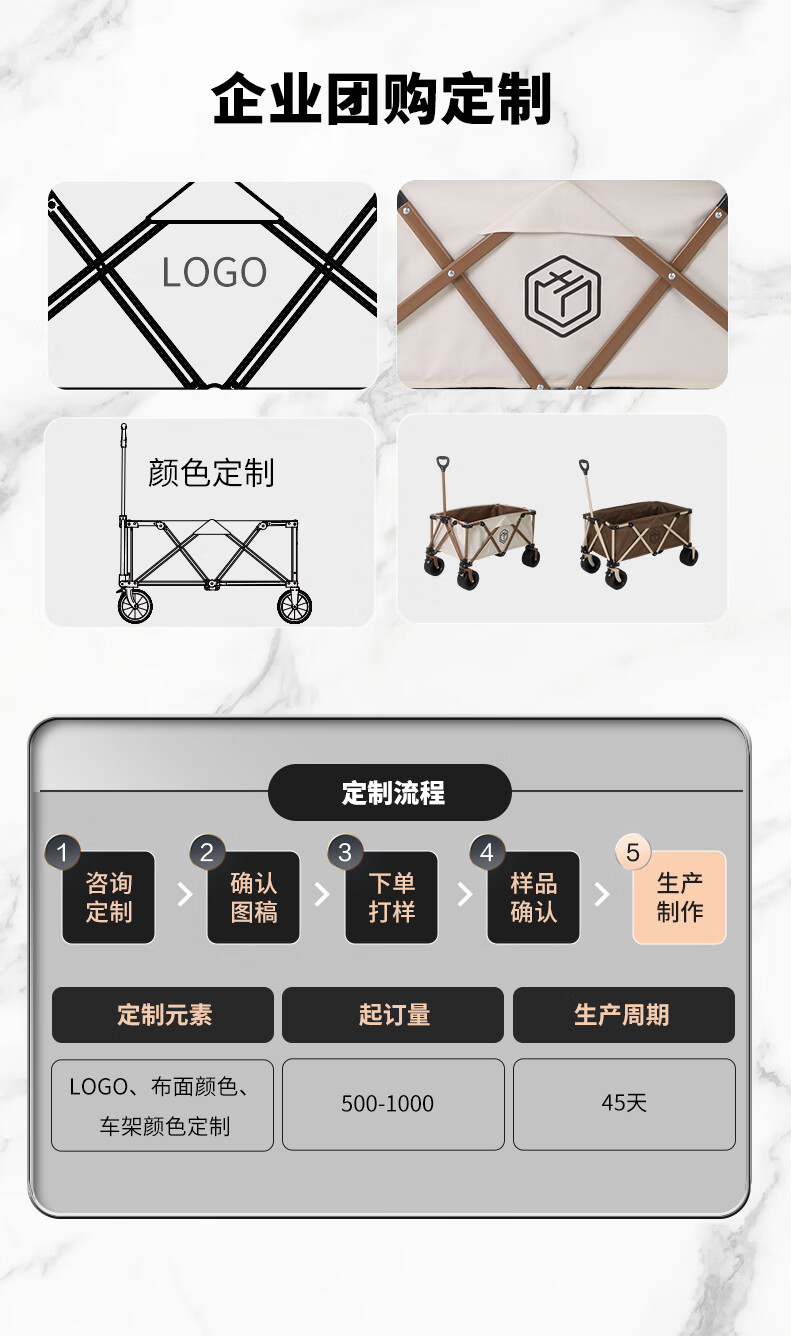 企业团购定制

LOGO

颜色定制

定制流程

1 咨询定制
2 确认图稿
3 下单打样
4 样品确认
5 生产制作

| 定制元素 | 起订量 | 生产周期 |
|---|---|---|
| LOGO、布面颜色、车架颜色定制 | 500-1000 | 45天 |