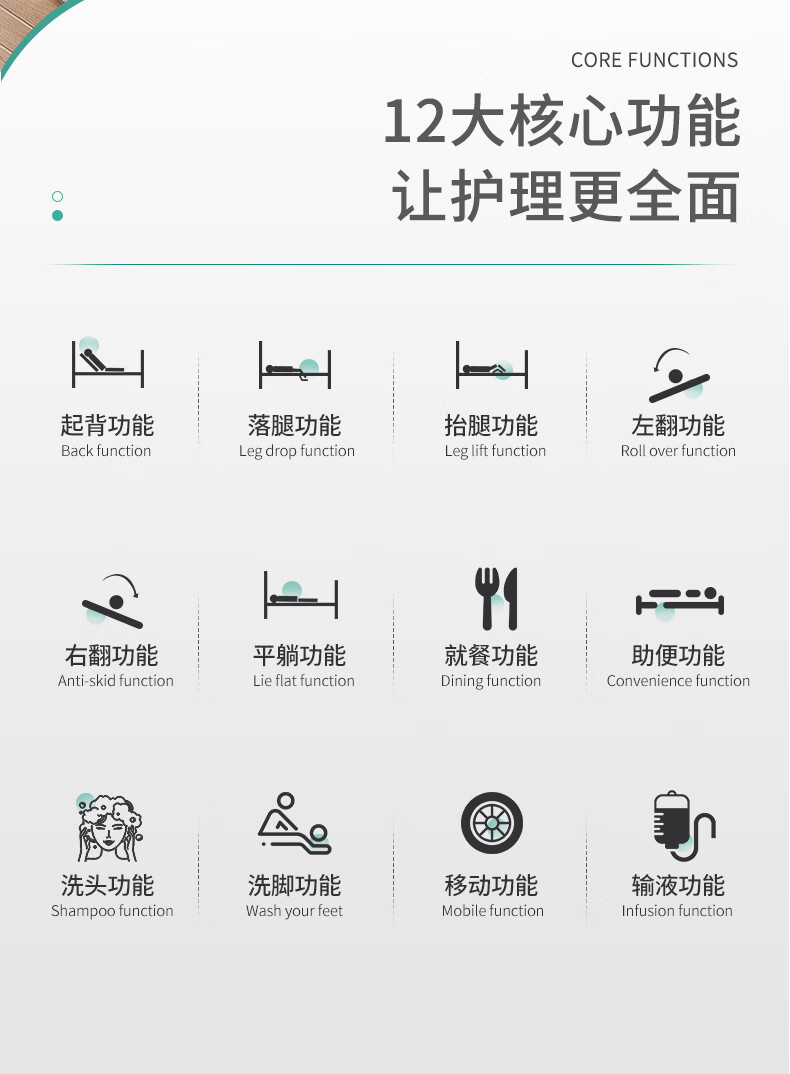 CORE FUNCTIONS

12大核心功能
让护理更全面

起背功能
Back function

落腿功能
Leg drop function

抬腿功能
Leg lift function

左翻功能
Roll over function

右翻功能
Anti-skid function

平躺功能
Lie flat function

就餐功能
Dining function

助便功能
Convenience function

洗头功能
Shampoo function

洗脚功能
Wash your feet

移动功能
Mobile function

输液功能
Infusion function