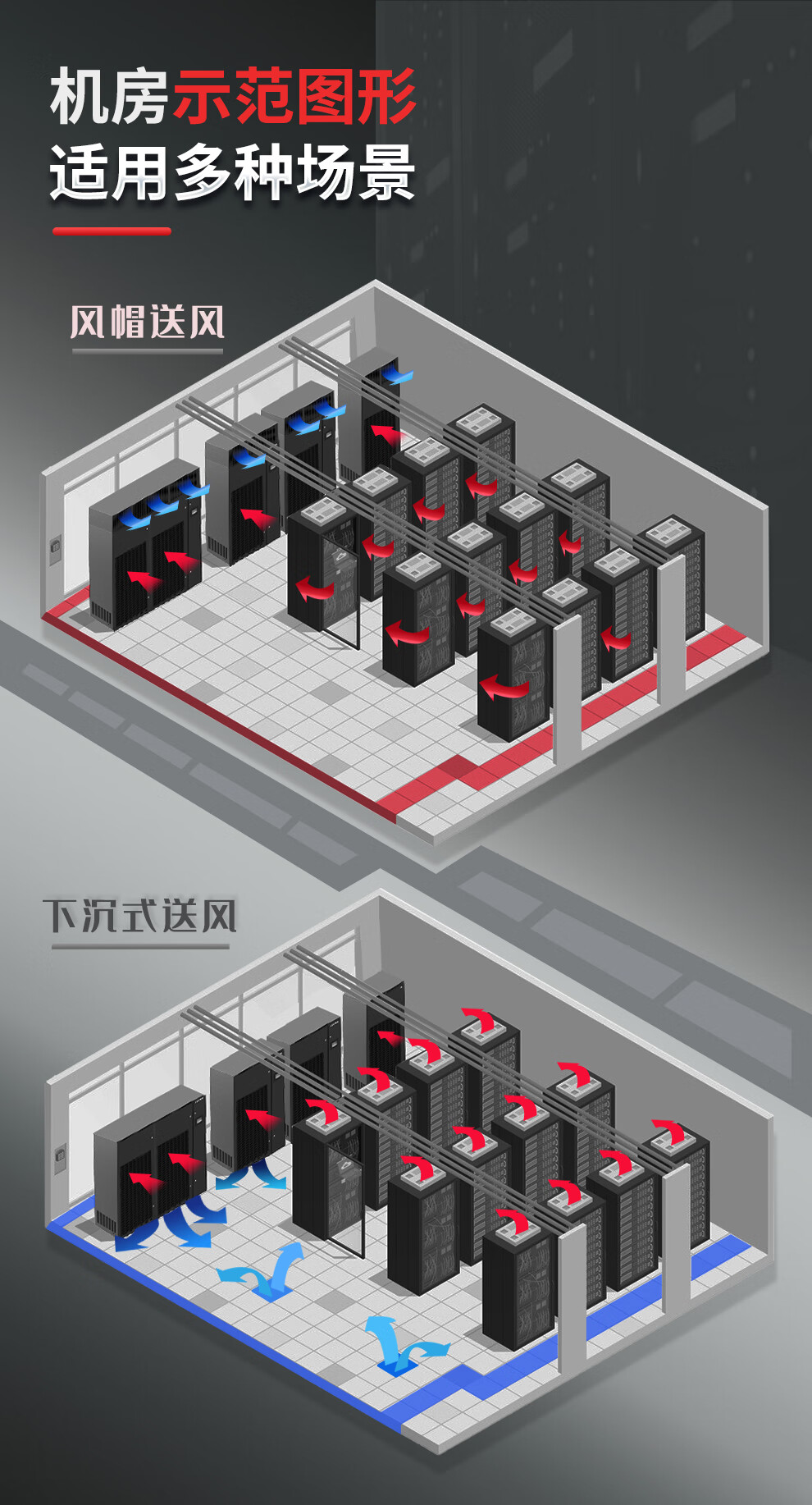 机房示范图形
适用多种场景

风帽送风

下沉式送风