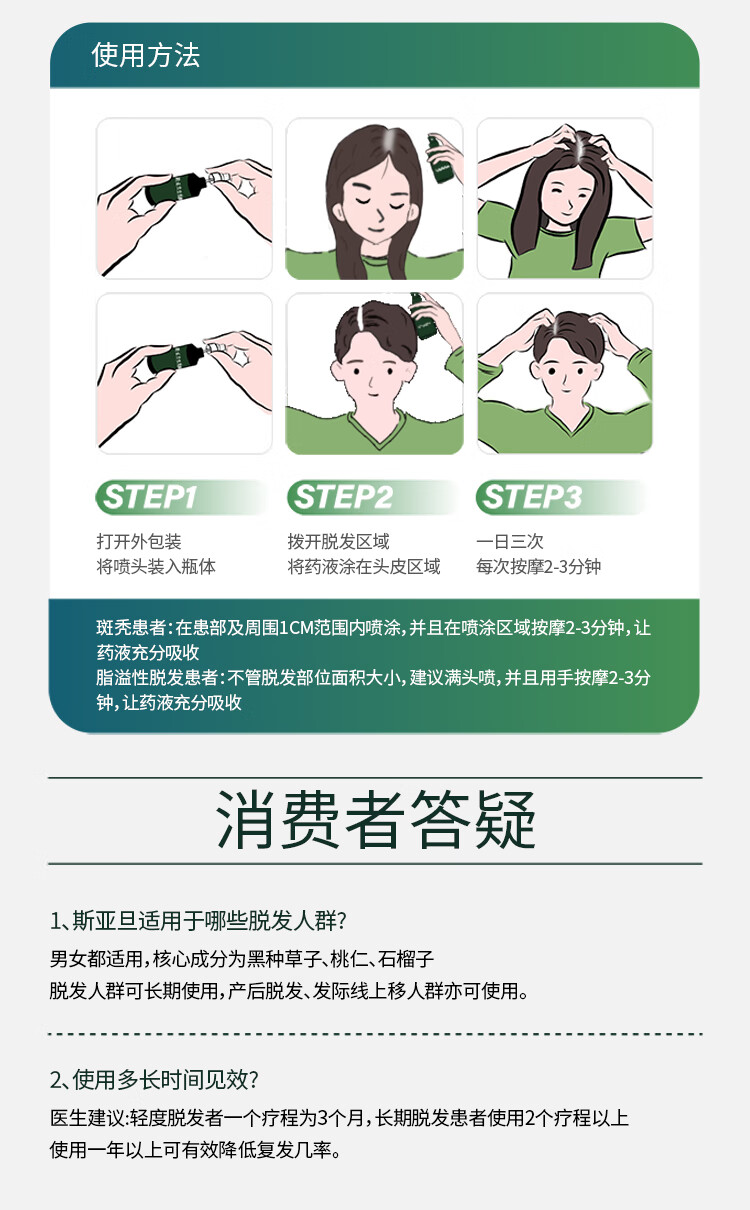 使用方法

STEP1
打开外包装
将喷头装入瓶体

STEP2
拨开脱发区域
将药液涂在头皮区域

STEP3
一日三次
每次按摩2-3分钟

斑秃患者：在患部及周围1CM范围内喷涂，并且在喷涂区域按摩2-3分钟，让药液充分吸收
脂溢性脱发患者：不管脱发部位面积大小，建议满头喷，并且用手按摩2-3分钟，让药液充分吸收

消费者答疑

1、斯亚旦适用于哪些脱发人群？
男女都适用，核心成分为黑种草子、桃仁、石榴子
脱发人群可长期使用，产后脱发、发际线上移人群亦可使用。

2、使用多长时间见效？
医生建议：轻度脱发者一个疗程为3个月，长期脱发患者使用2个疗程以上
使用一年以上可有效降低复发几率。