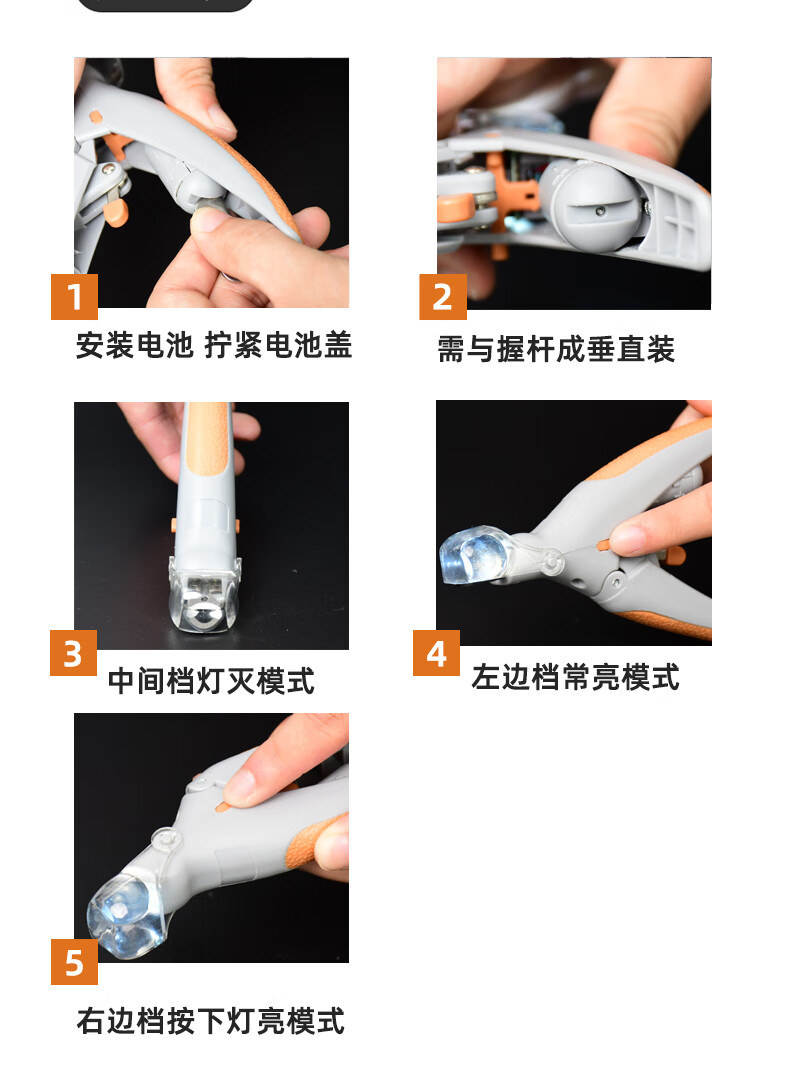 1
安装电池 拧紧电池盖

2
需与握杆成垂直装

3
中间档灯灭模式

4
左边档常亮模式

5
右边档按下灯亮模式