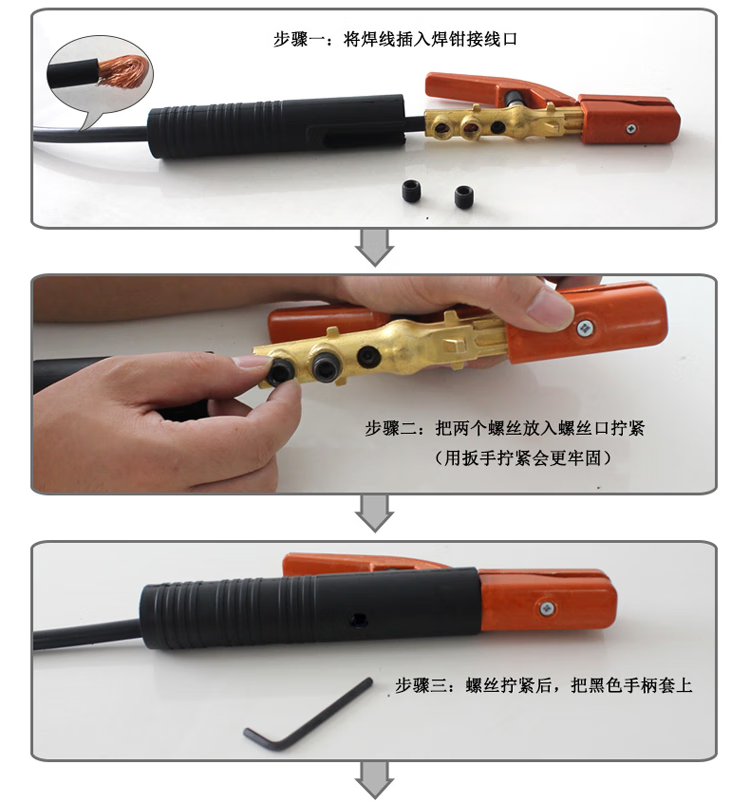 步骤一：将焊线插入焊钳接线口

步骤二：把两个螺丝放入螺丝口拧紧
（用扳手拧紧会更牢固）

步骤三：螺丝拧紧后，把黑色手柄套上