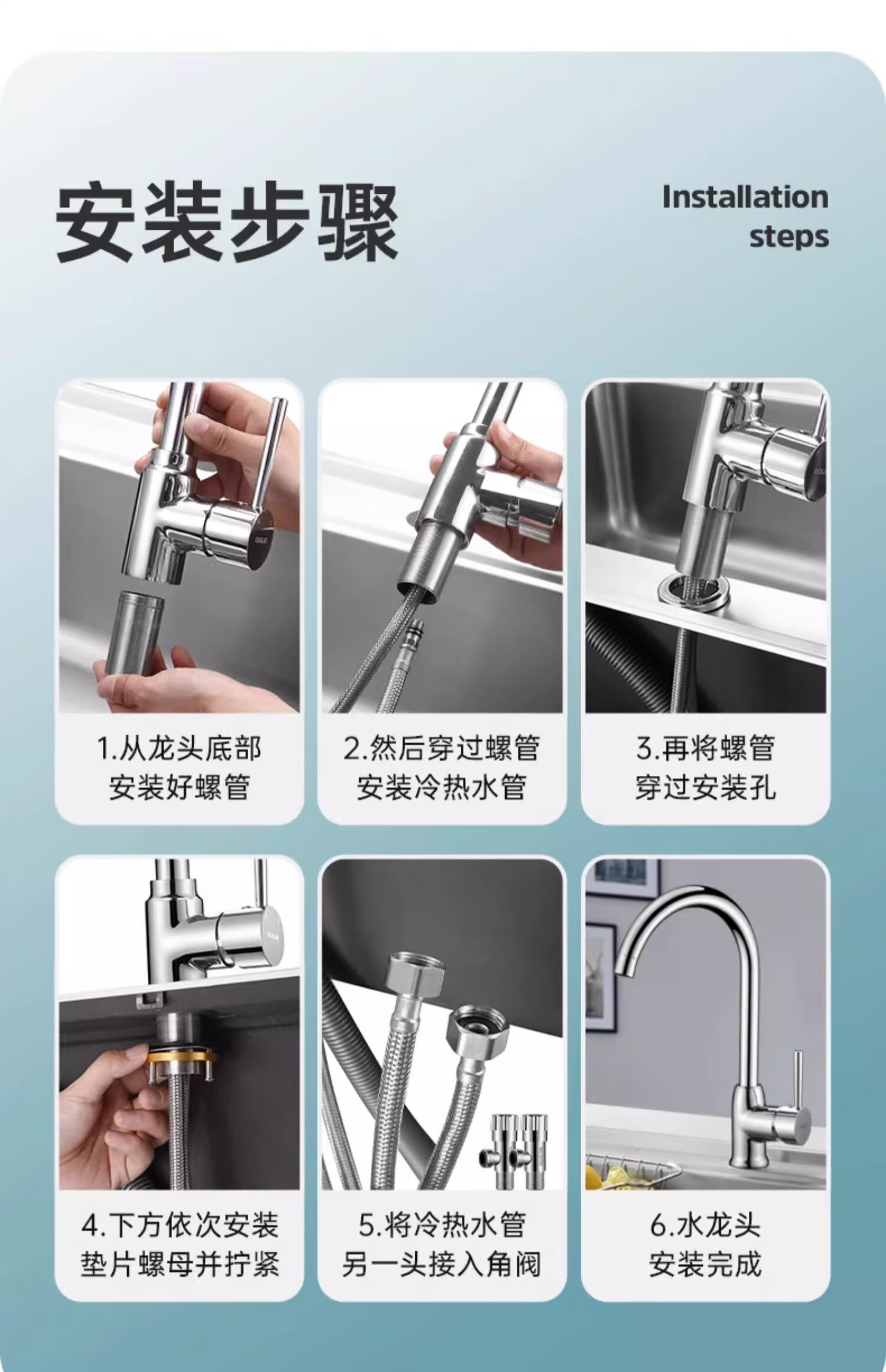 安装步骤

Installation steps

1.从龙头底部安装好螺管

2.然后穿过螺管安装冷热水管

3.再将螺管穿过安装孔

4.下方依次安装垫片螺母并拧紧

5.将冷热水管另一头接入角阀

6.水龙头安装完成