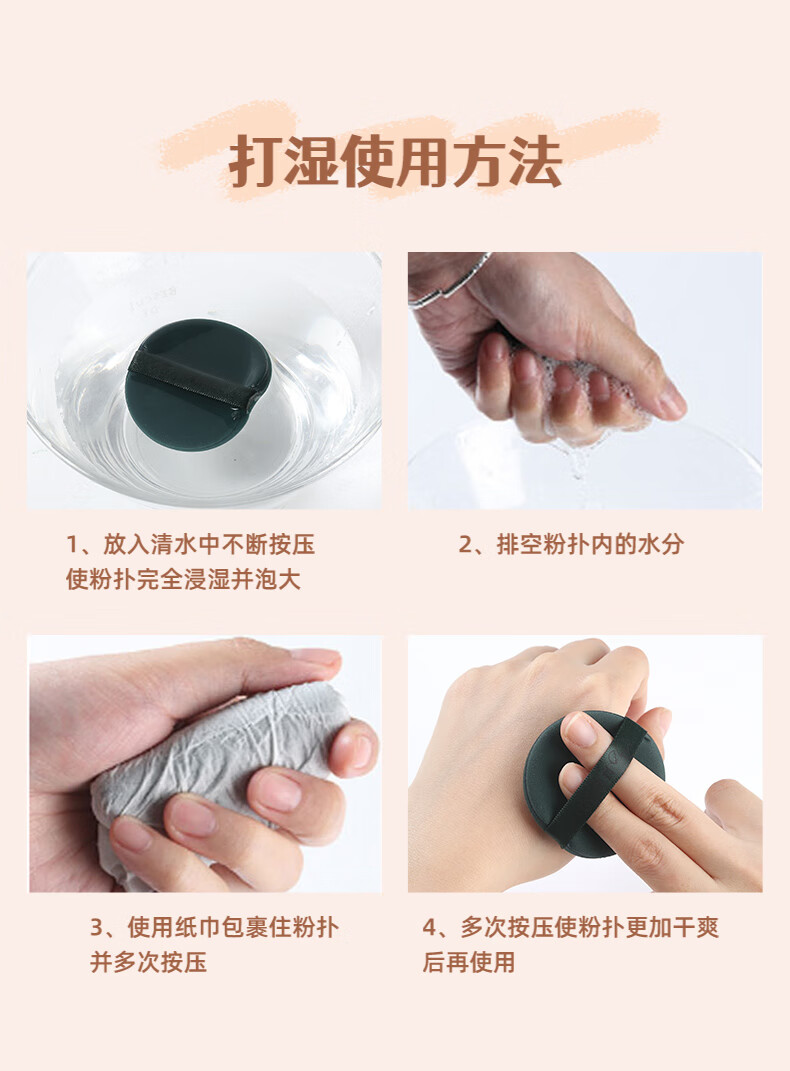 打湿使用方法

1、放入清水中不断按压使粉扑完全浸湿并泡大

2、排空粉扑内的水分

3、使用纸巾包裹住粉扑并多次按压

4、多次按压使粉扑更加干爽后再使用