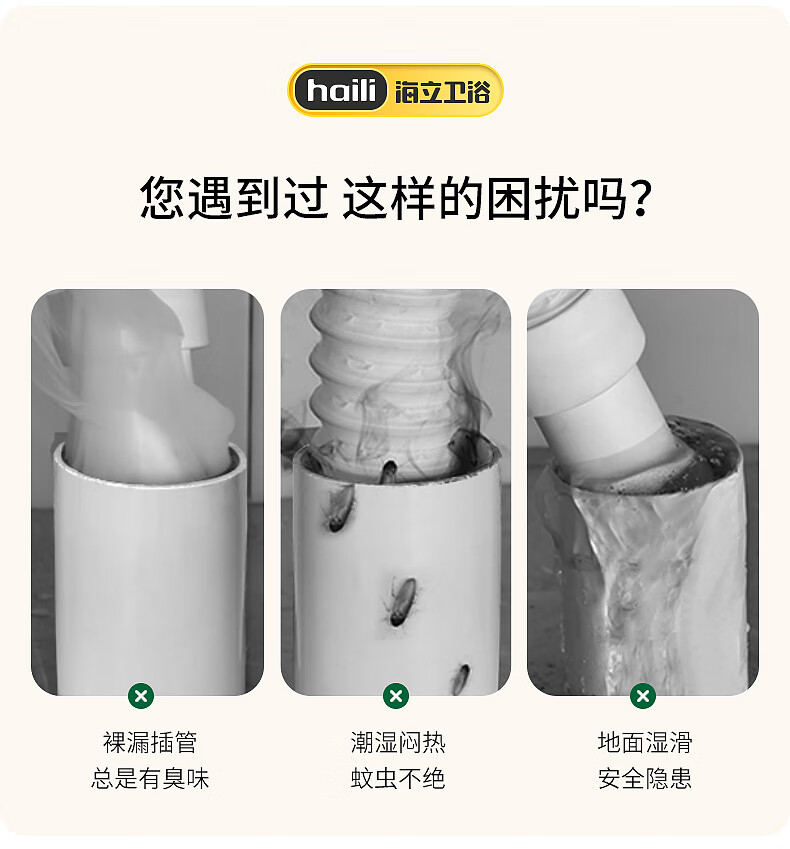 haili 海立卫浴

您遇到过 这样的困扰吗?

裸漏插管
总是有臭味

潮湿闷热
蚊虫不绝

地面湿滑
安全隐患