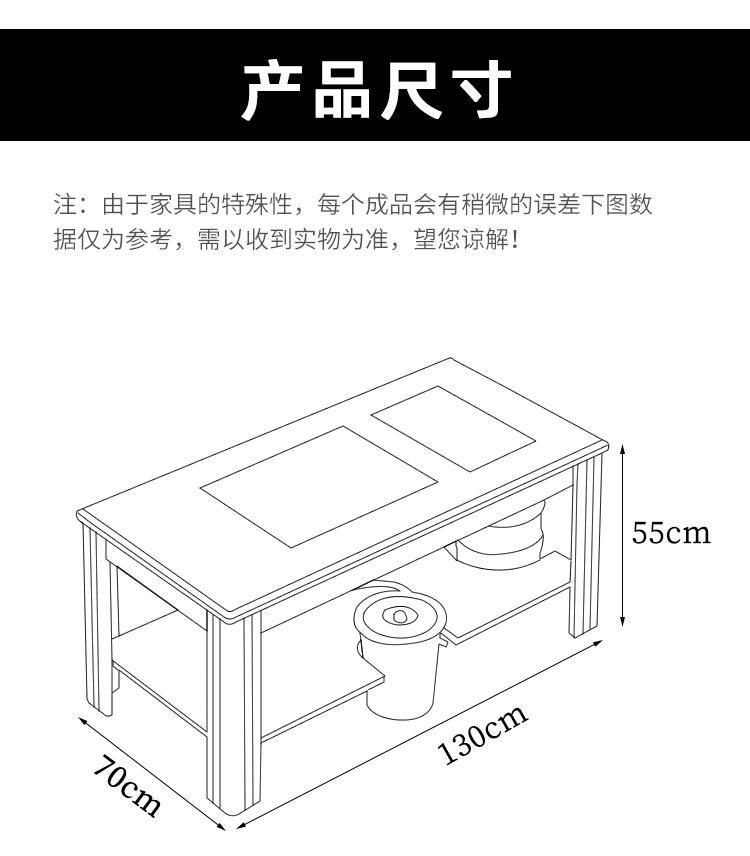 产品尺寸

注：由于家具的特殊性，每个成品会有稍微的误差下图数据仅为参考，需以收到实物为准，望您谅解！

55cm

130cm

70cm