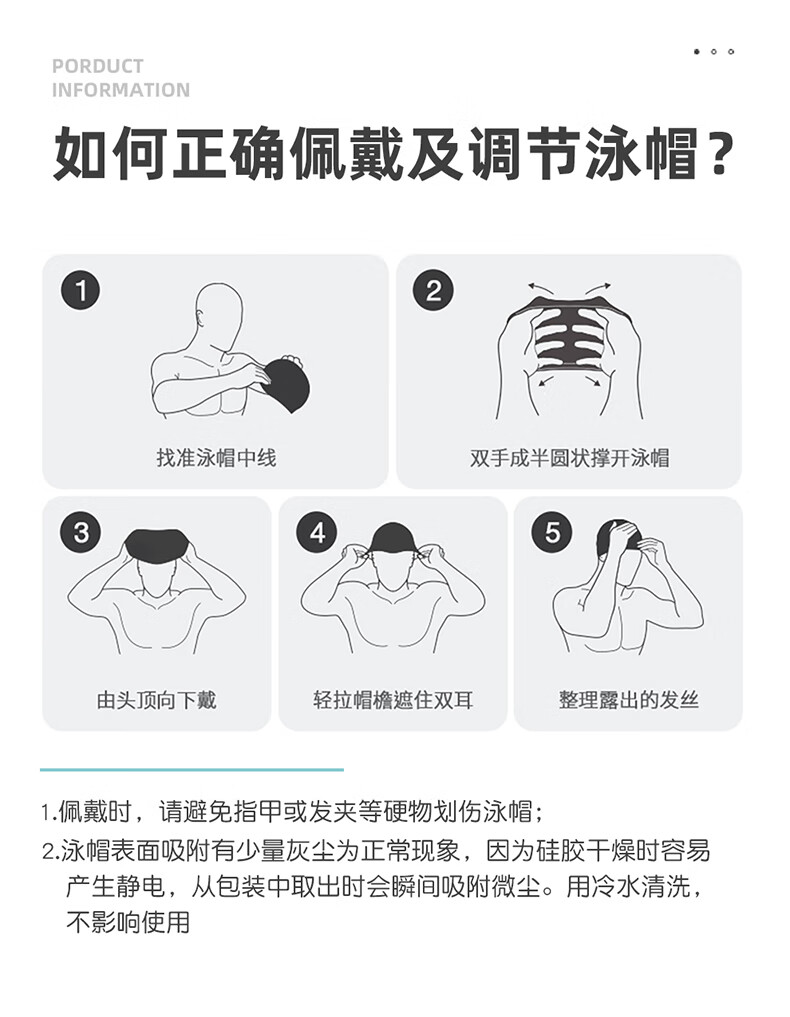 PORDUCT INFORMATION

如何正确佩戴及调节泳帽？

1
找准泳帽中线

2
双手成半圆状撑开泳帽

3
由头顶向下戴

4
轻拉帽檐遮住双耳

5
整理露出的发丝

1.佩戴时，请避免指甲或发夹等硬物划伤泳帽；
2.泳帽表面吸附有少量灰尘为正常现象，因为硅胶干燥时容易产生静电，从包装中取出时会瞬间吸附微尘。用冷水清洗，不影响使用