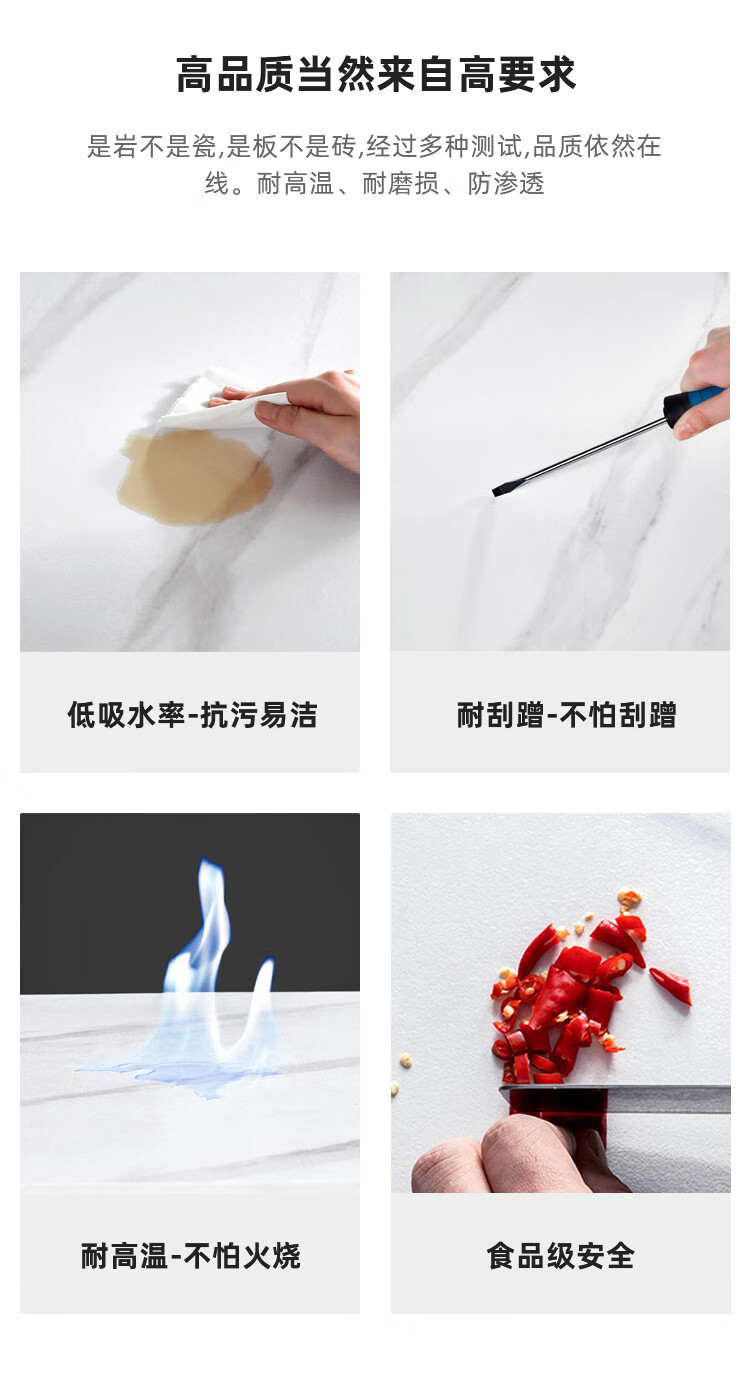 高品质当然来自高要求

是岩不是瓷,是板不是砖,经过多种测试,品质依然在线。耐高温、耐磨损、防渗透

低吸水率-抗污易洁

耐刮蹭-不怕刮蹭

耐高温-不怕火烧

食品级安全