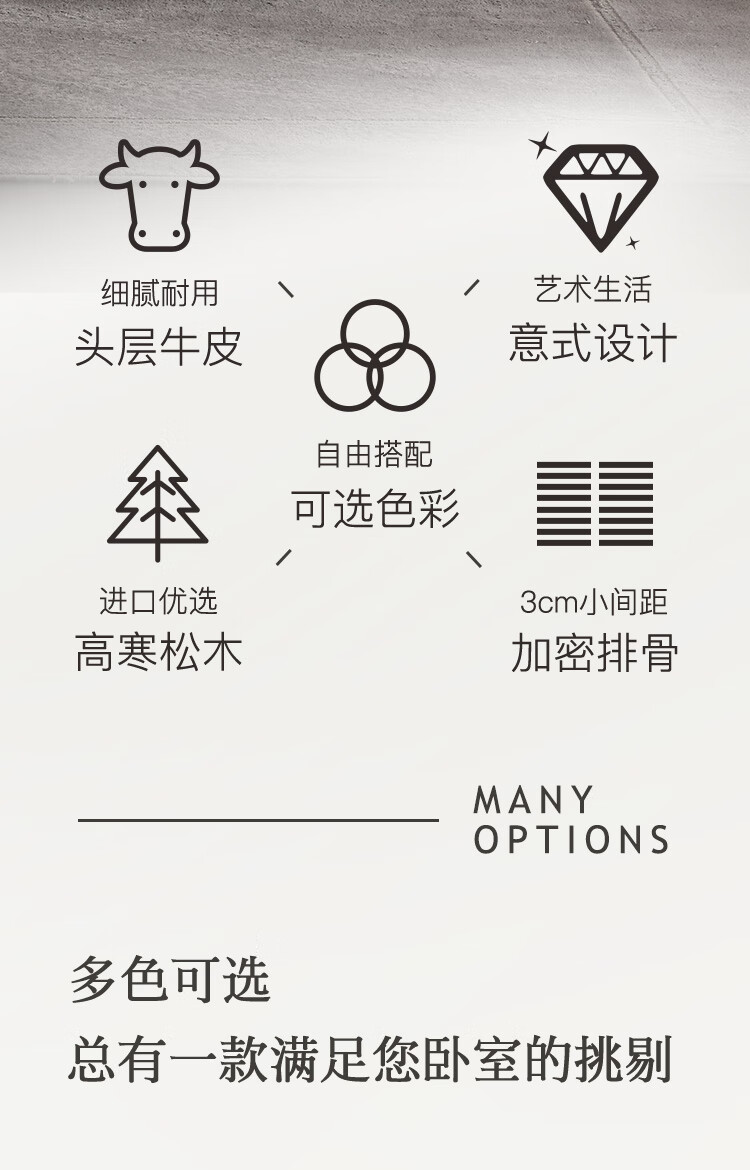 细腻耐用
头层牛皮

艺术生活
意式设计

自由搭配
可选色彩

进口优选
高寒松木

3cm小间距
加密排骨

MANY
OPTIONS

多色可选
总有一款满足您卧室的挑剔