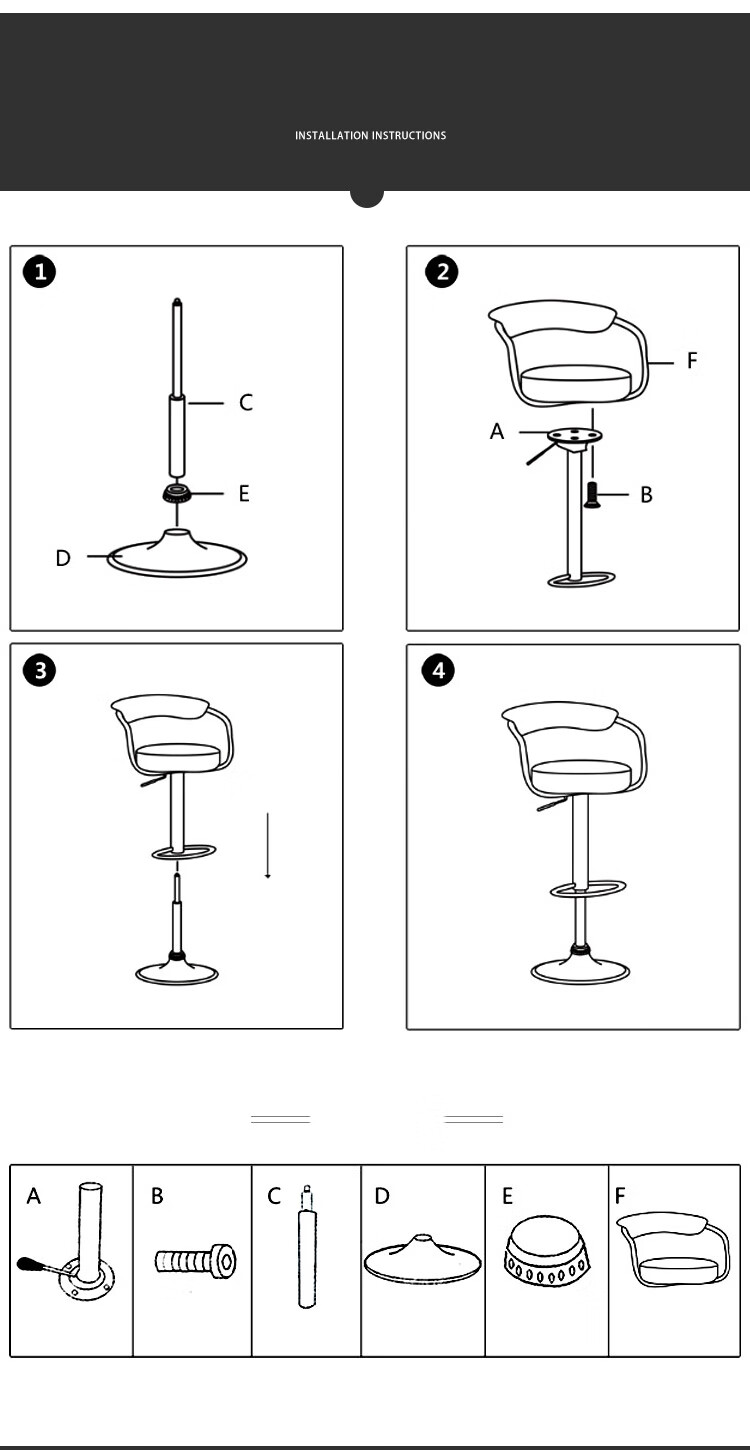 INSTALLATION INSTRUCTIONS

1
C
E
D

2
F
A
B

3

4

A
B
C
D
E
F