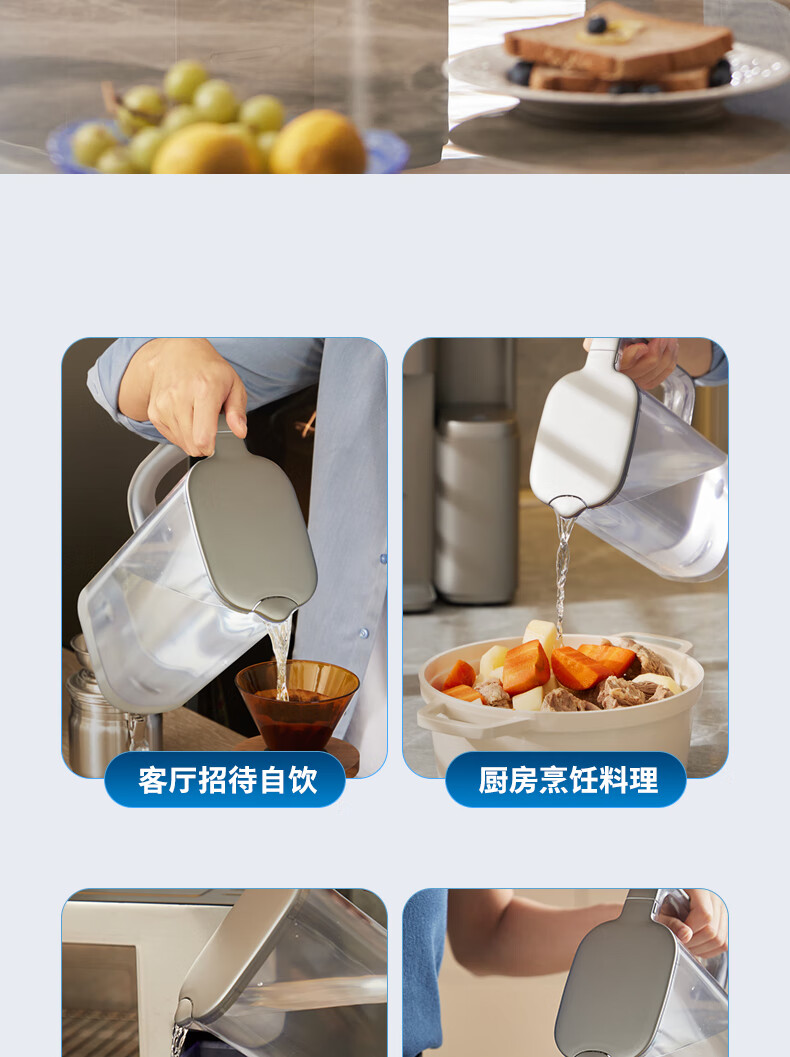 客厅招待自饮

厨房烹饪料理