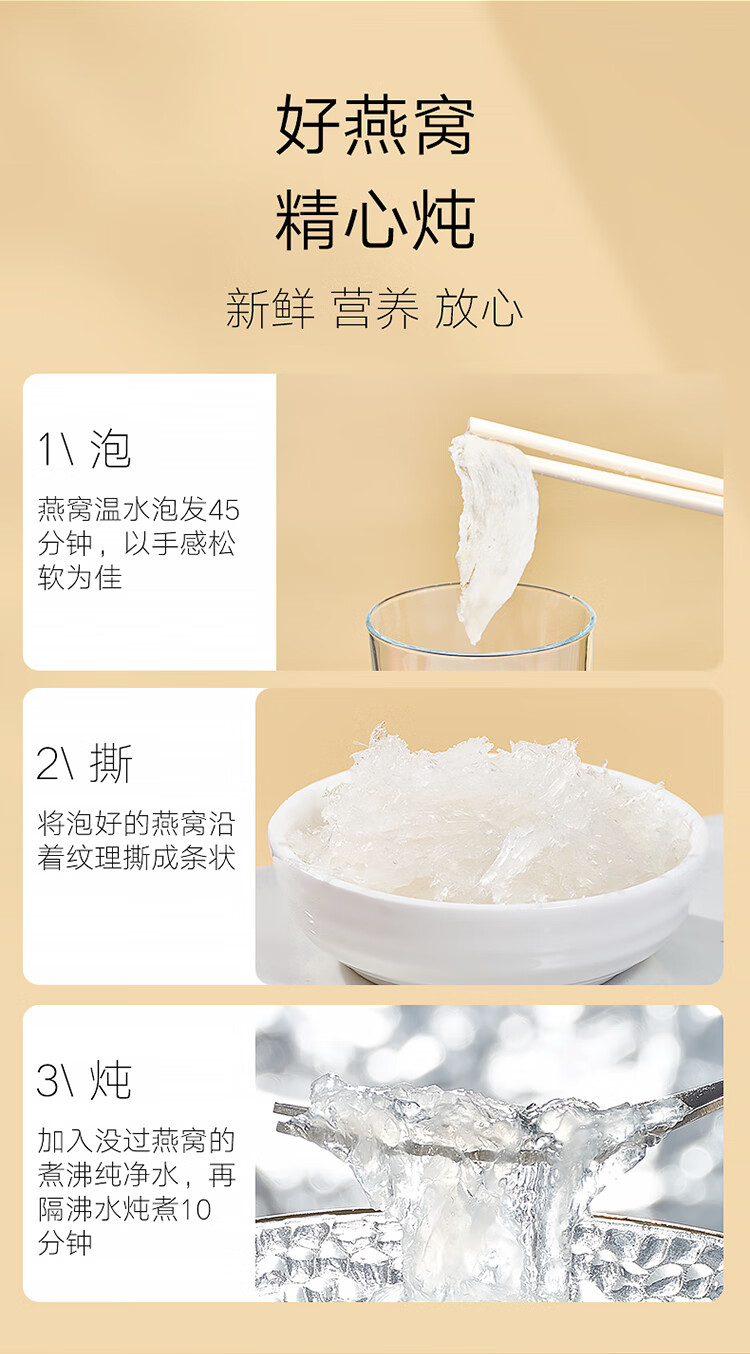 好燕窝
精心炖

新鲜 营养 放心

1\ 泡

燕窝温水泡发45分钟，以手感松软为佳

2\ 撕

将泡好的燕窝沿着纹理撕成条状

3\ 炖

加入没过燕窝的煮沸纯净水，再隔沸水炖煮10分钟