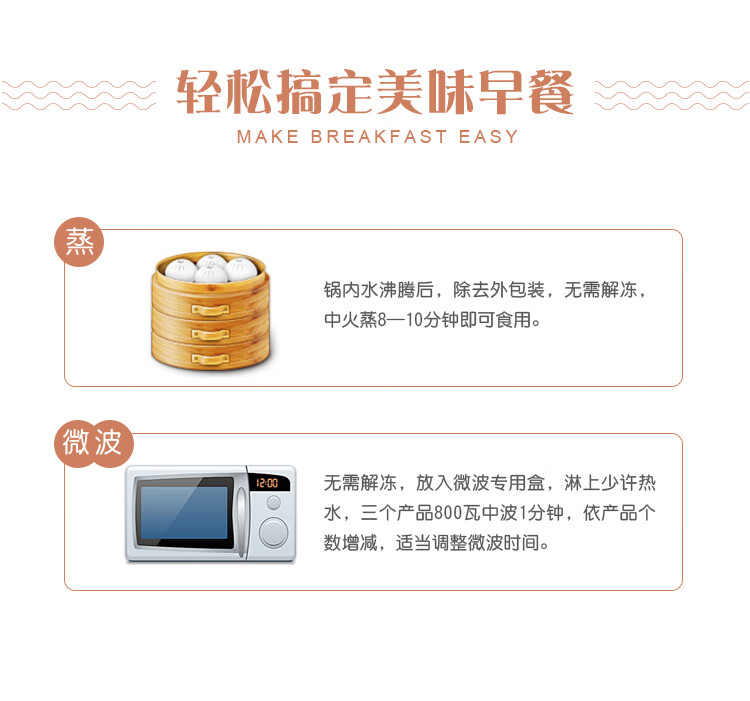 轻松搞定美味早餐
MAKE BREAKFAST EASY

蒸

锅内水沸腾后，除去外包装，无需解冻，中火蒸8—10分钟即可食用。

微波

12:00

无需解冻，放入微波专用盒，淋上少许热水，三个产品800瓦中波1分钟，依产品个数增减，适当调整微波时间。