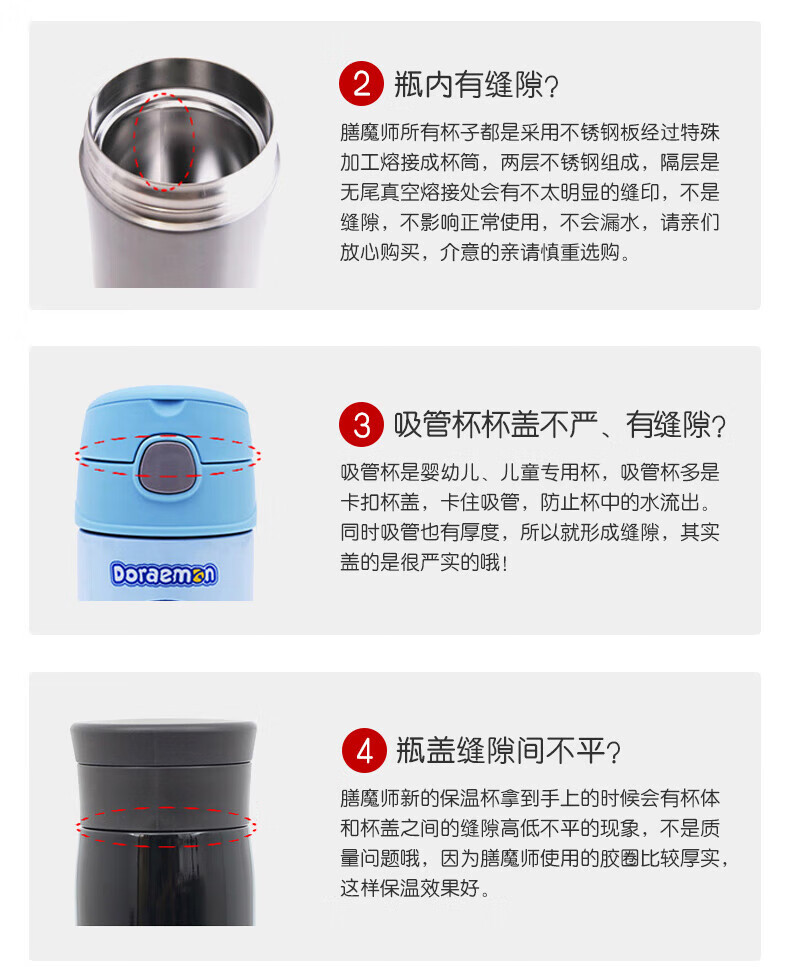 2 瓶内有缝隙?

膳魔师所有杯子都是采用不锈钢板经过特殊加工熔接成杯筒，两层不锈钢组成，隔层是无尾真空熔接处会有不太明显的缝印，不是缝隙，不影响正常使用，不会漏水，请亲们放心购买，介意的亲请慎重选购。

Doraemon

3 吸管杯杯盖不严、有缝隙?

吸管杯是婴幼儿、儿童专用杯，吸管杯多是卡扣杯盖，卡住吸管，防止杯中的水流出。同时吸管也有厚度，所以就形成缝隙，其实盖的是很严实的哦!

4 瓶盖缝隙间不平?

膳魔师新的保温杯拿到手上的时候会有杯体和杯盖之间的缝隙高低不平的现象，不是质量问题哦，因为膳魔师使用的胶圈比较厚实，这样保温效果好。