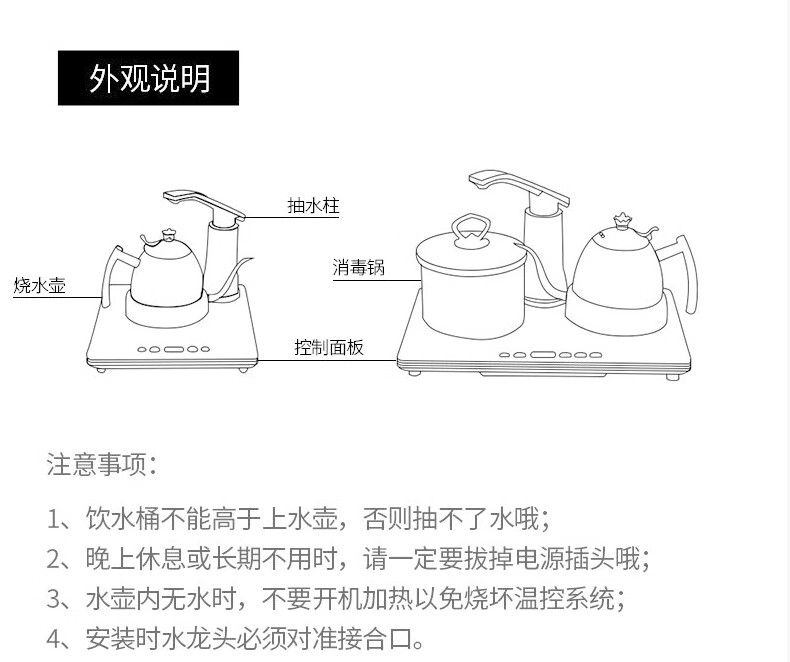 外观说明

抽水柱

烧水壶

消毒锅

控制面板

注意事项：

1、饮水桶不能高于上水壶，否则抽不了水哦；
2、晚上休息或长期不用时，请一定要拔掉电源插头哦；
3、水壶内无水时，不要开机加热以免烧坏温控系统；
4、安装时水龙头必须对准接合口。