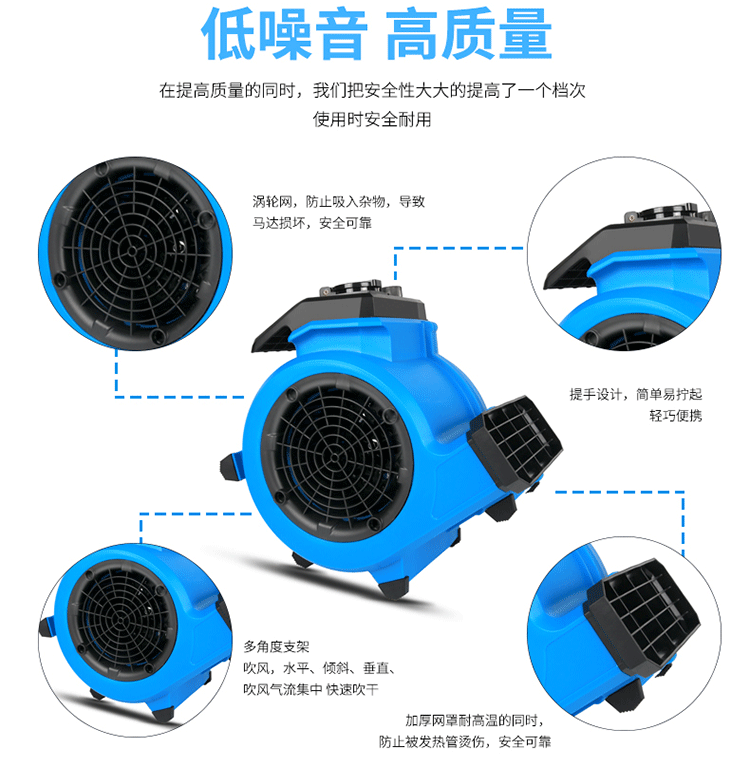 低噪音 高质量

在提高质量的同时，我们把安全性大大的提高了一个档次
使用时安全耐用

涡轮网，防止吸入杂物，导致马达损坏，安全可靠

提手设计，简单易拧起
轻巧便携

多角度支架
吹风，水平、倾斜、垂直、
吹风气流集中 快速吹干

加厚网罩耐高温的同时，
防止被发热管烫伤，安全可靠