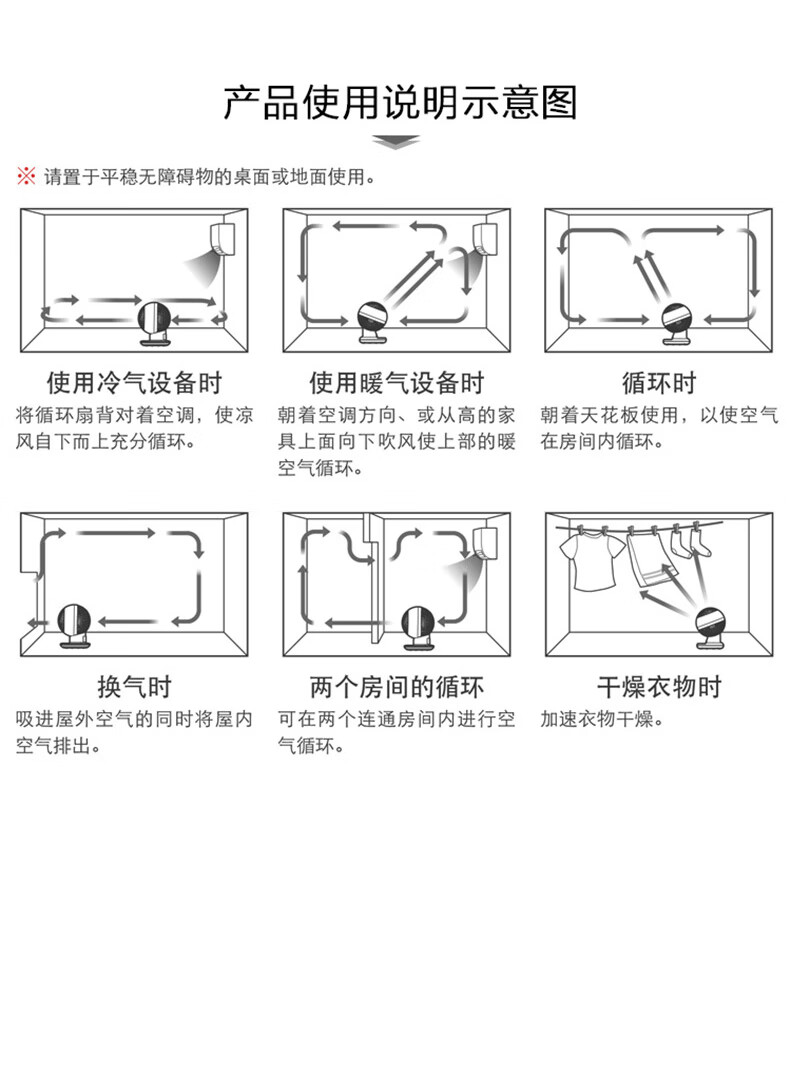 产品使用说明示意图

※ 请置于平稳无障碍物的桌面或地面使用。

使用冷气设备时
将循环扇背对着空调，使凉风自下而上充分循环。

使用暖气设备时
朝着空调方向、或从高的家具上面向下吹风使上部的暖空气循环。

循环时
朝着天花板使用，以使空气在房间内循环。

换气时
吸进屋外空气的同时将屋内空气排出。

两个房间的循环
可在两个连通房间内进行空气循环。

干燥衣物时
加速衣物干燥。