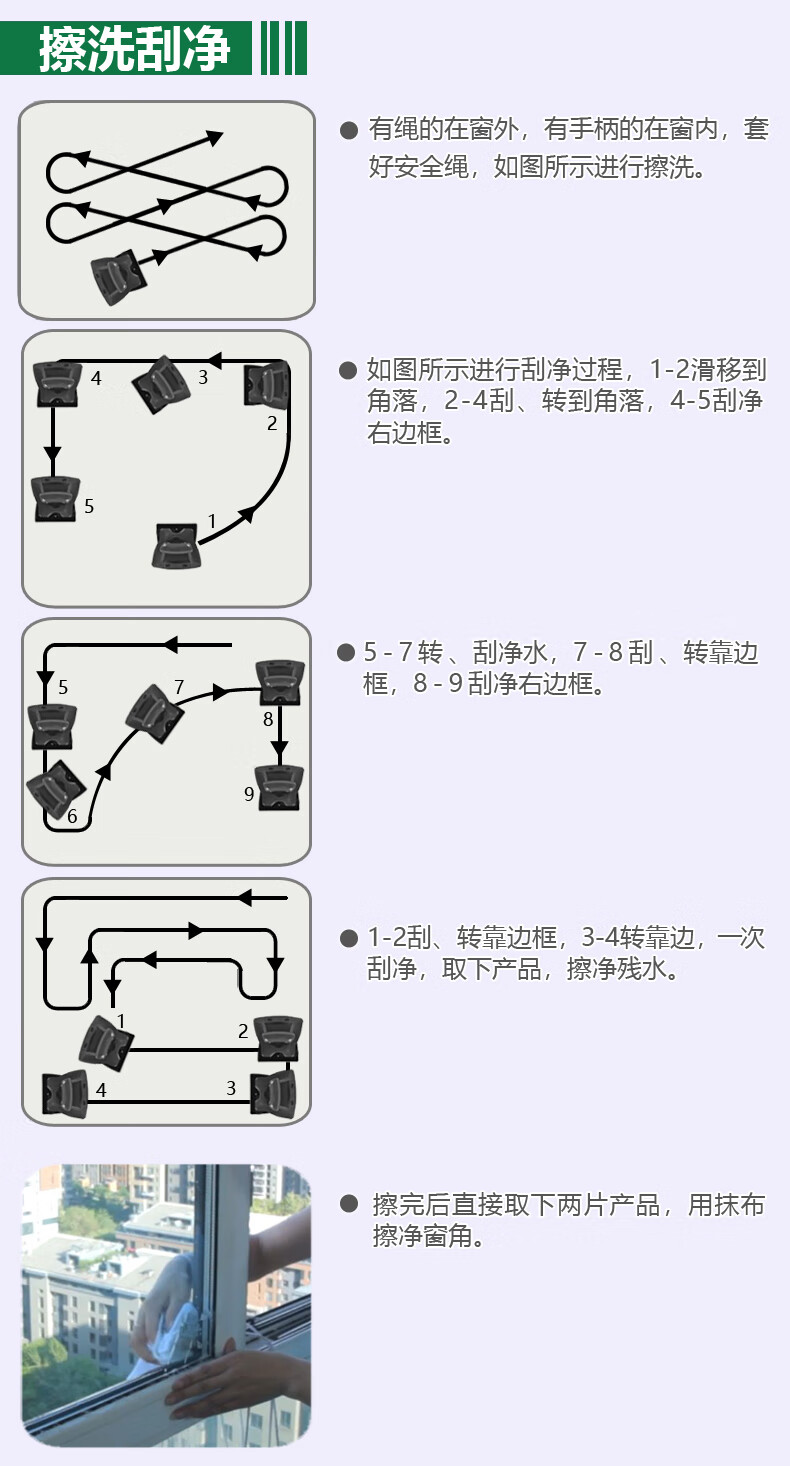 擦洗刮净

● 有绳的在窗外，有手柄的在窗内，套好安全绳，如图所示进行擦洗。

4 3 2 5 1

● 如图所示进行刮净过程，1-2滑移到角落，2-4刮、转到角落，4-5刮净右边框。

5 7 8 9 6

● 5 - 7 转 、刮净水，7 - 8 刮 、转靠边框，8 - 9 刮净右边框。

1 2 4 3

● 1-2刮、转靠边框，3-4转靠边，一次刮净，取下产品，擦净残水。

● 擦完后直接取下两片产品，用抹布擦净窗角。