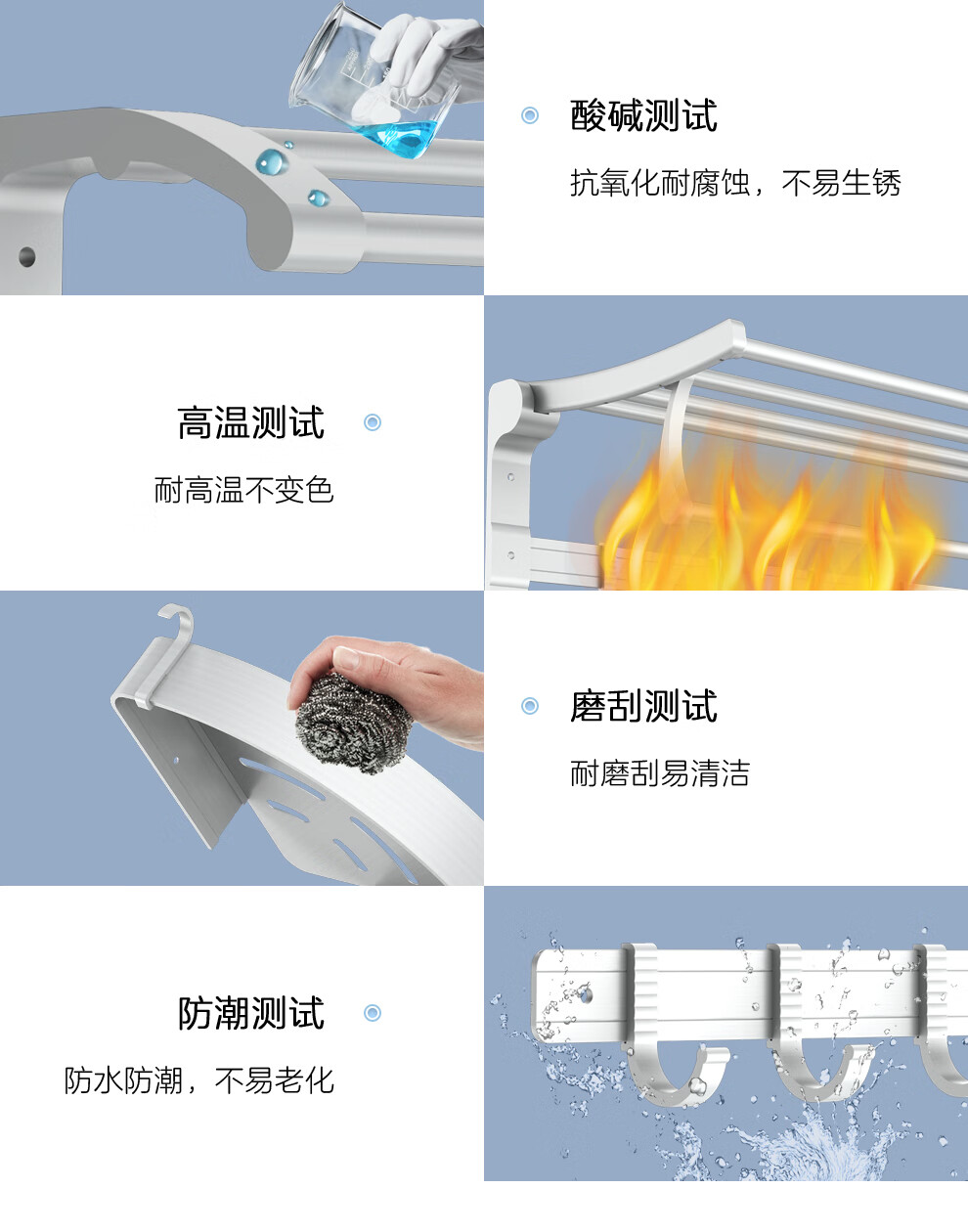 酸碱测试

抗氧化耐腐蚀，不易生锈

高温测试

耐高温不变色

磨刮测试

耐磨刮易清洁

防潮测试

防水防潮，不易老化