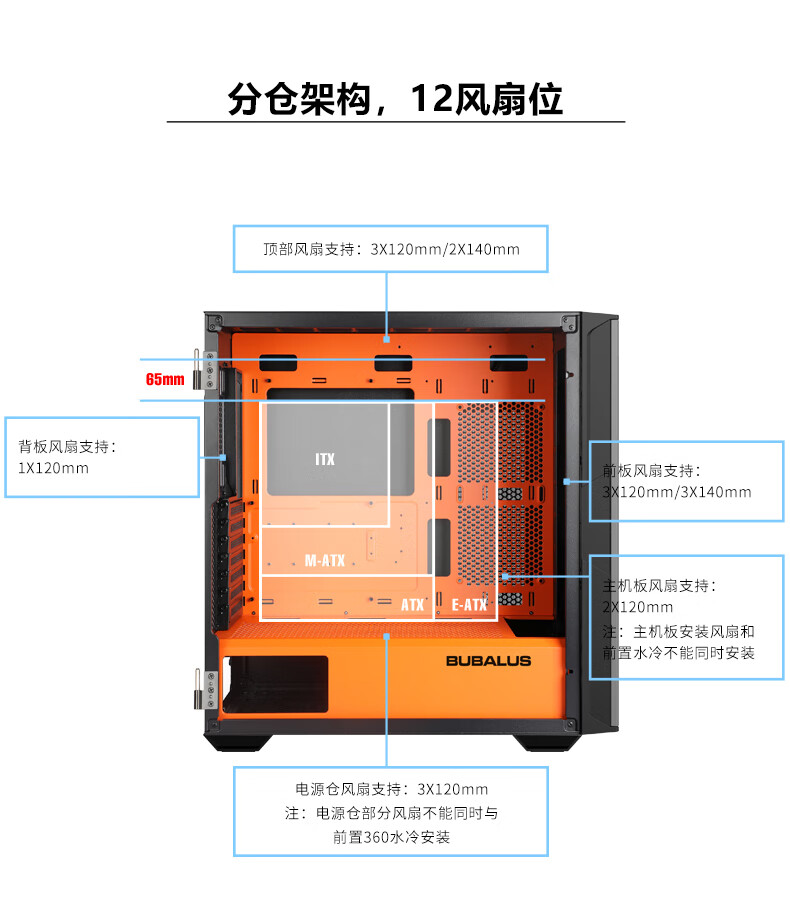 分仓架构，12风扇位

顶部风扇支持：3X120mm/2X140mm

65mm

背板风扇支持：
1X120mm

ITX

M-ATX

ATX

E-ATX

前板风扇支持：
3X120mm/3X140mm

主机板风扇支持：
2X120mm
注：主机板安装风扇和前置水冷不能同时安装

BUBALUS

电源仓风扇支持：3X120mm
注：电源仓部分风扇不能同时与前置360水冷安装