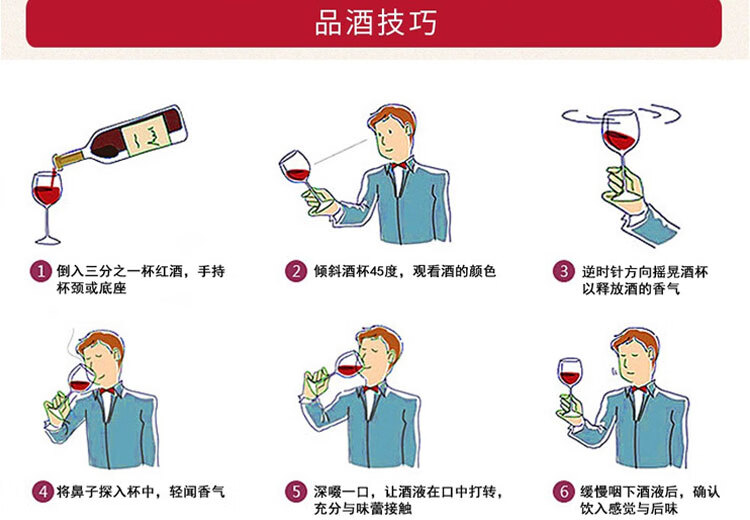 品酒技巧

1 倒入三分之一杯红酒，手持杯颈或底座

2 倾斜酒杯45度，观看酒的颜色

3 逆时针方向摇晃酒杯以释放酒的香气

4 将鼻子探入杯中，轻闻香气

5 深啜一口，让酒液在口中打转，充分与味蕾接触

6 缓慢咽下酒液后，确认饮入感觉与后味