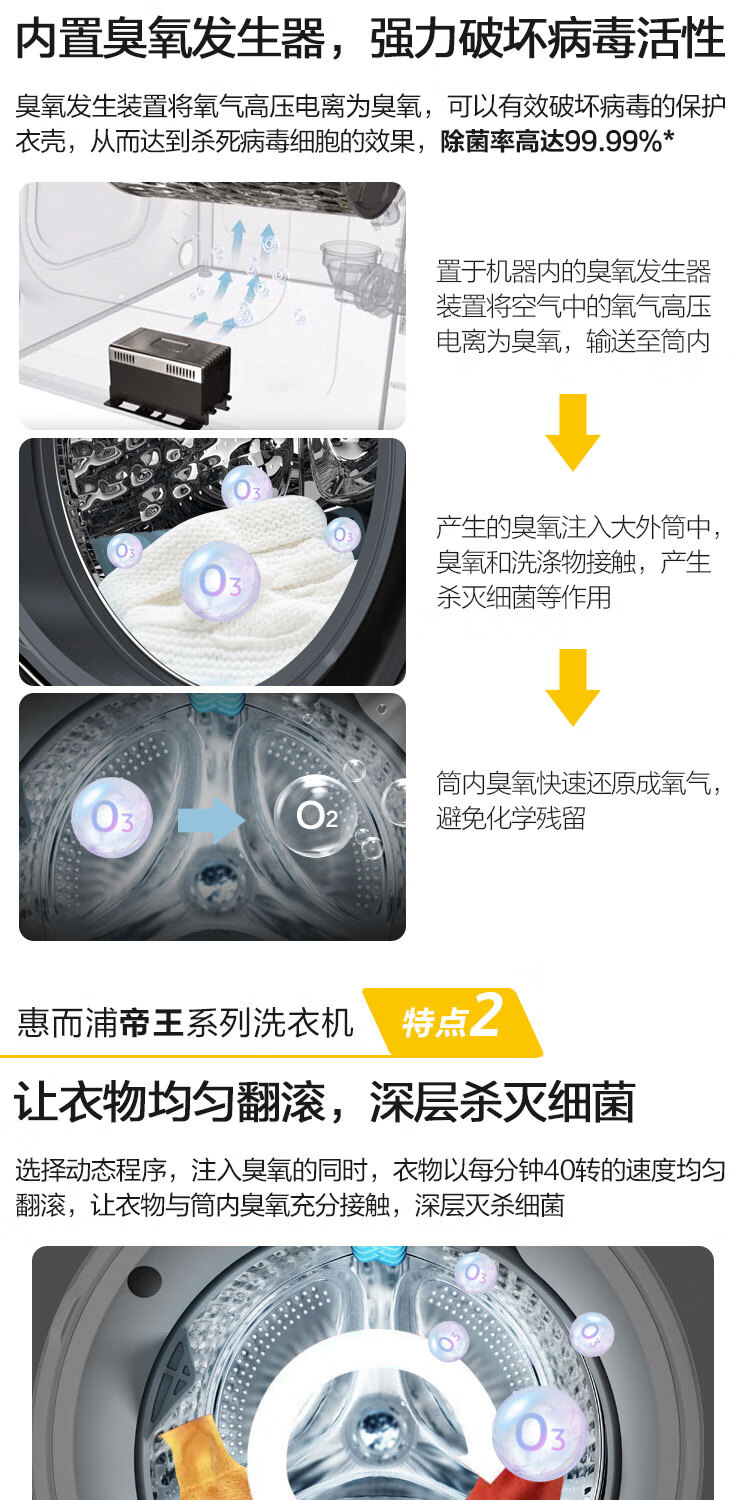 内置臭氧发生器，强力破坏病毒活性

臭氧发生装置将氧气高压电离为臭氧，可以有效破坏病毒的保护衣壳，从而达到杀死病毒细胞的效果，除菌率高达99.99%*

置于机器内的臭氧发生器装置将空气中的氧气高压电离为臭氧，输送至筒内

$O_3$ $O_3$ $O_3$ $O_3$

产生的臭氧注入大外筒中，臭氧和洗涤物接触，产生杀灭细菌等作用

$O_3$ $O_2$

筒内臭氧快速还原成氧气，避免化学残留

惠而浦帝王系列洗衣机 特点2

让衣物均匀翻滚，深层杀灭细菌

选择动态程序，注入臭氧的同时，衣物以每分钟40转的速度均匀翻滚，让衣物与筒内臭氧充分接触，深层灭杀细菌

$O_3$ $O_3$ $O_3$ $O_3$