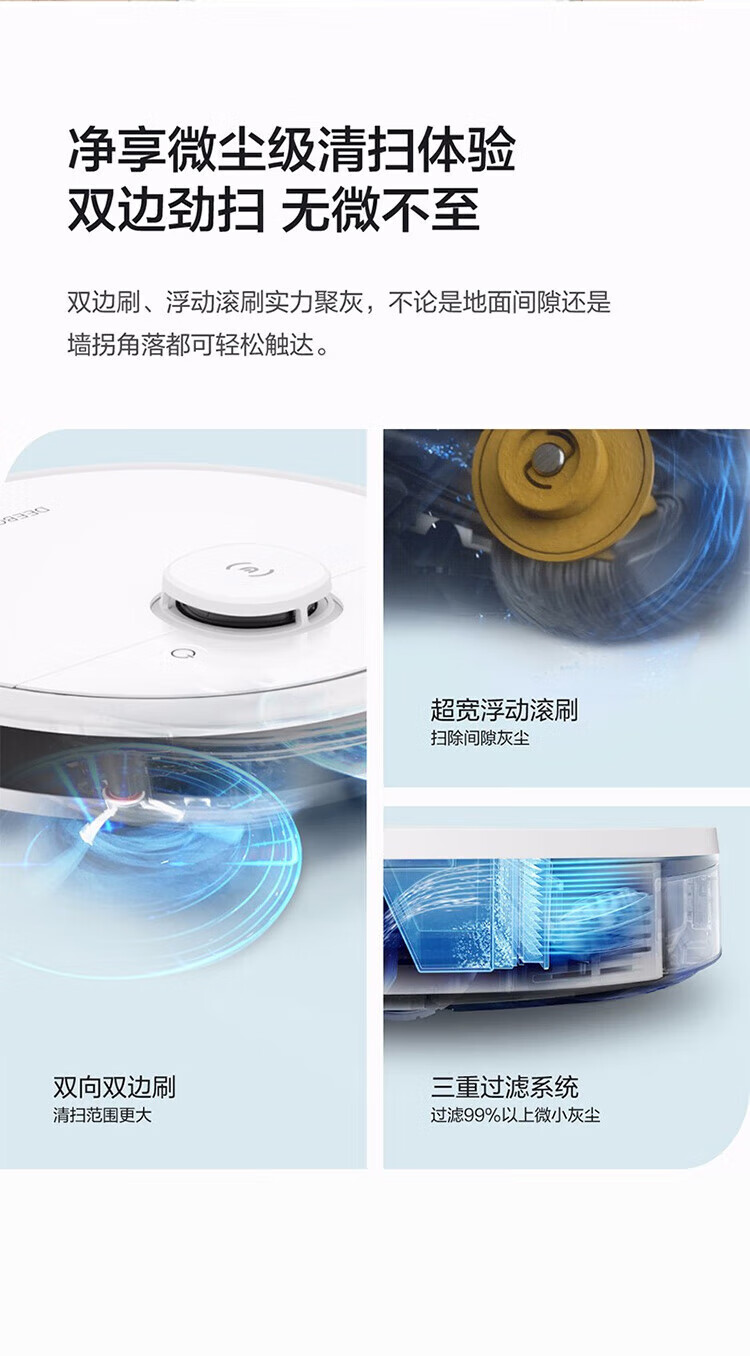 净享微尘级清扫体验
双边劲扫 无微不至

双边刷、浮动滚刷实力聚灰，不论是地面间隙还是墙拐角落都可轻松触达。

DEEBOT

超宽浮动滚刷
扫除间隙灰尘

双向双边刷
清扫范围更大

三重过滤系统
过滤99%以上微小灰尘