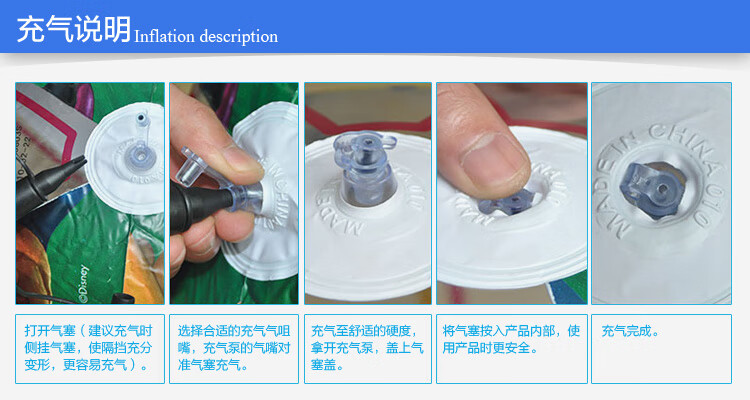 充气说明 Inflation description

©Disney

MADE IN CHINA 010

打开气塞（建议充气时侧挂气塞，使隔挡充分变形，更容易充气）。

选择合适的充气气咀嘴，充气泵的气嘴对准气塞充气。

充气至舒适的硬度，拿开充气泵，盖上气塞盖。

将气塞按入产品内部，使用产品时更安全。

充气完成。