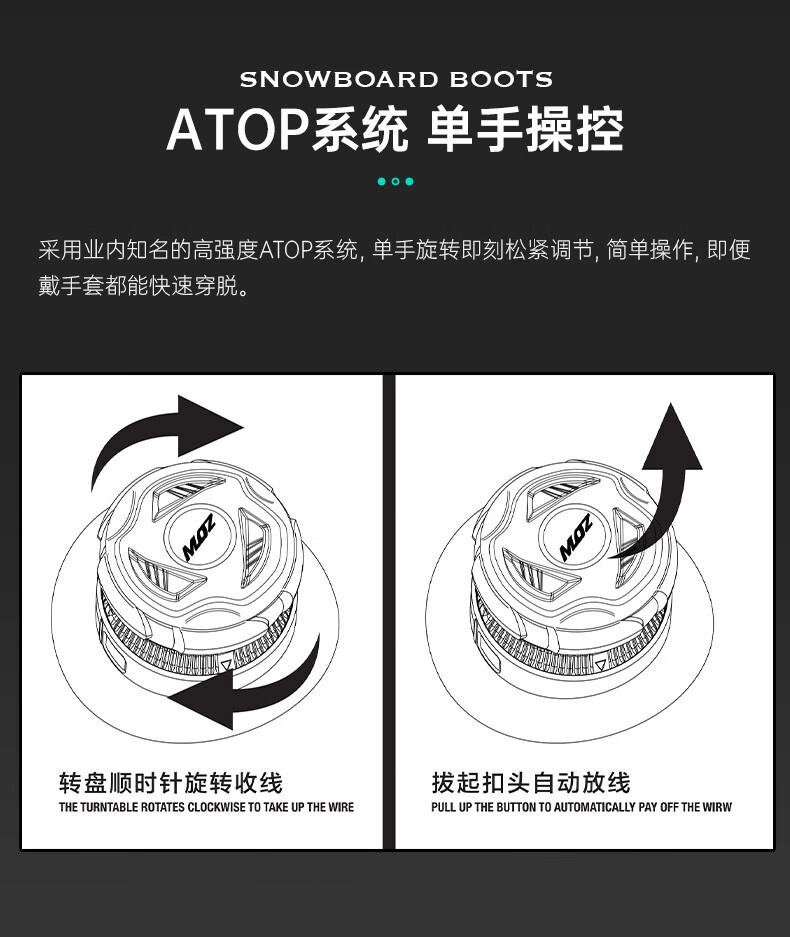 SNOWBOARD BOOTS

ATOP系统 单手操控

采用业内知名的高强度ATOP系统, 单手旋转即刻松紧调节, 简单操作, 即便戴手套都能快速穿脱。

MOZ

转盘顺时针旋转收线

THE TURNTABLE ROTATES CLOCKWISE TO TAKE UP THE WIRE

MOZ

拔起扣头自动放线

PULL UP THE BUTTON TO AUTOMATICALLY PAY OFF THE WIRW