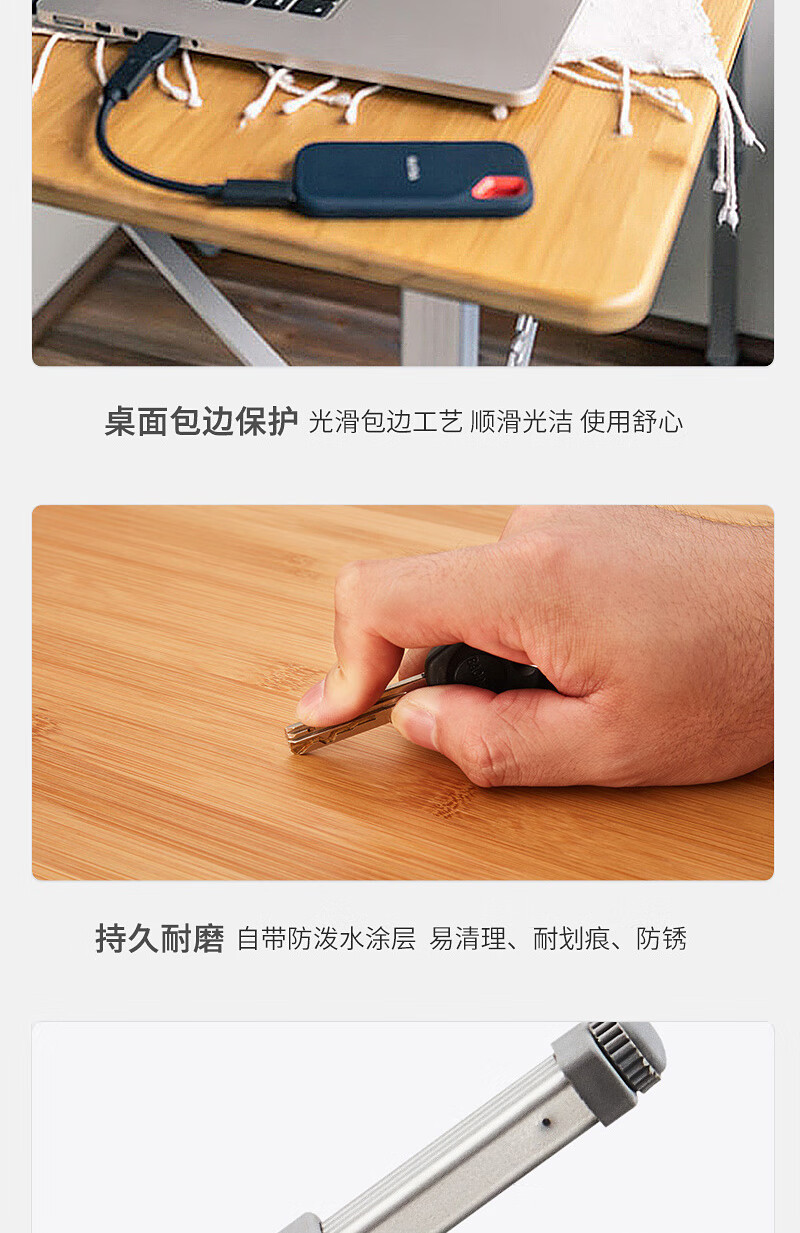 桌面包边保护 光滑包边工艺 顺滑光洁 使用舒心

持久耐磨 自带防泼水涂层 易清理、耐划痕、防锈