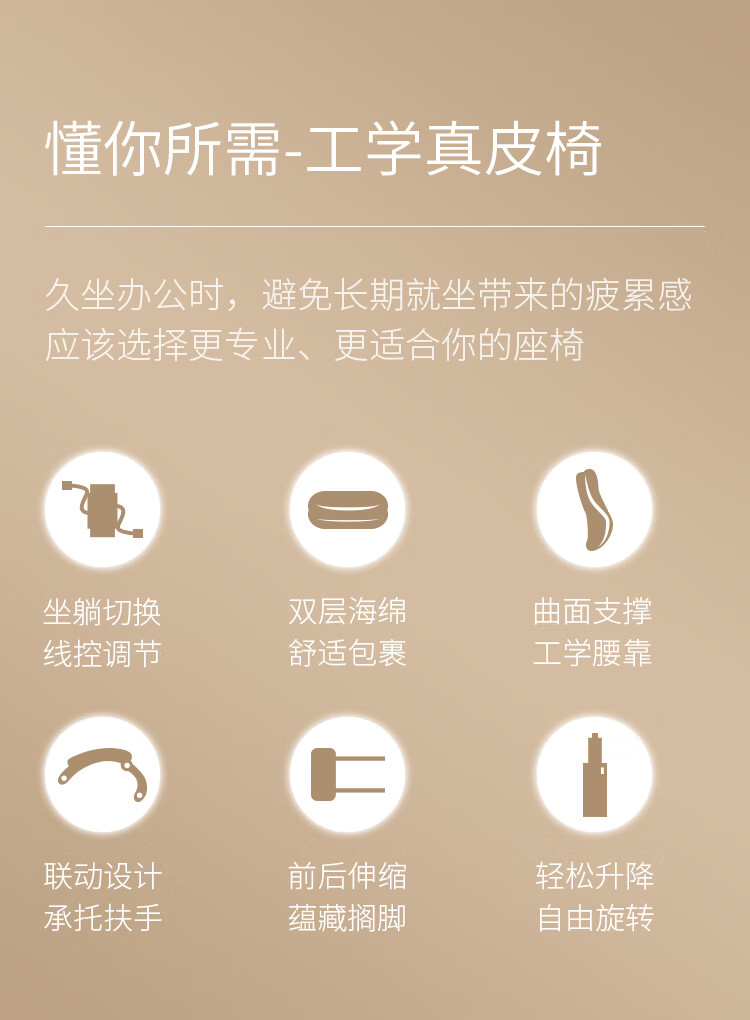 懂你所需-工学真皮椅

久坐办公时，避免长期就坐带来的疲累感
应该选择更专业、更适合你的座椅

坐躺切换
线控调节

双层海绵
舒适包裹

曲面支撑
工学腰靠

联动设计
承托扶手

前后伸缩
蕴藏搁脚

轻松升降
自由旋转