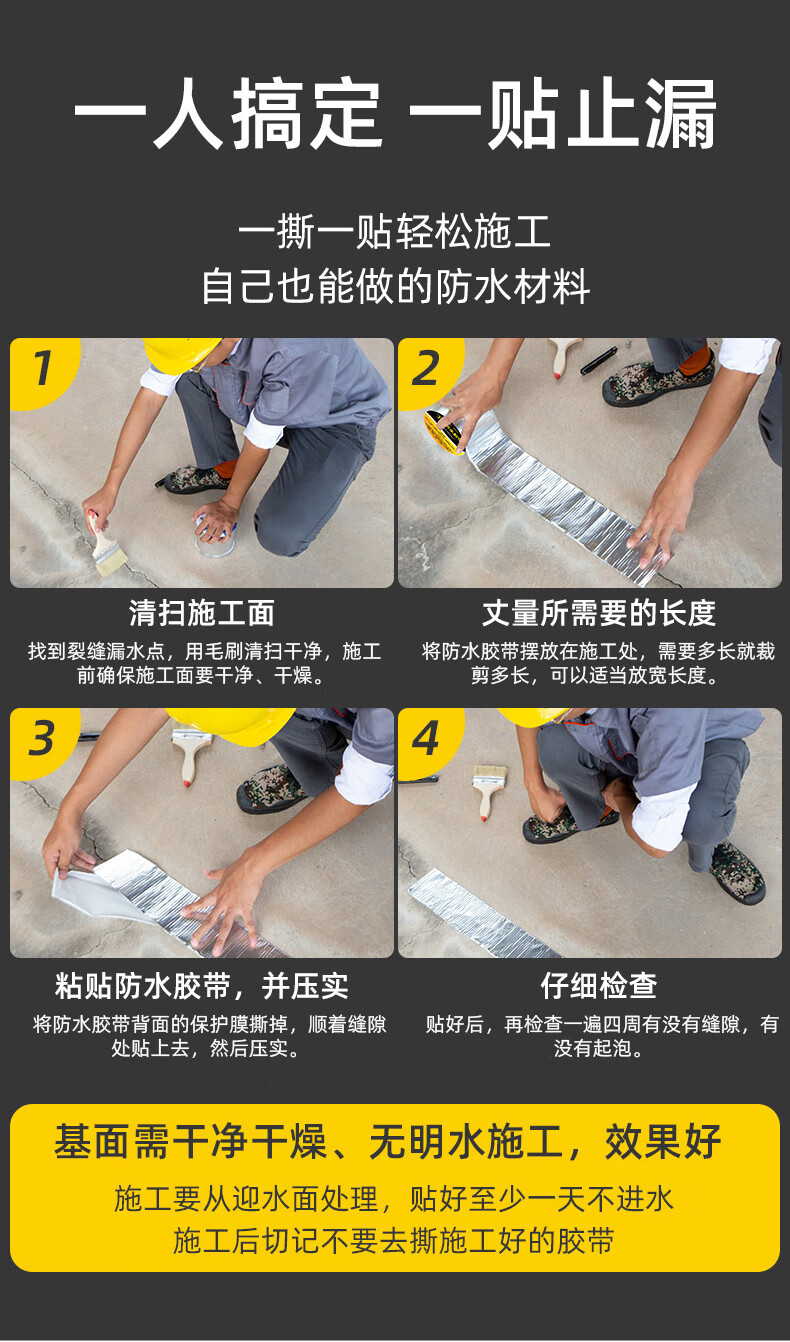 一人搞定 一贴止漏

一撕一贴轻松施工
自己也能做的防水材料

1

清扫施工面

找到裂缝漏水点，用毛刷清扫干净，施工前确保施工面要干净、干燥。

2

丈量所需要的长度

将防水胶带摆放在施工处，需要多长就裁剪多长，可以适当放宽长度。

3

粘贴防水胶带，并压实

将防水胶带背面的保护膜撕掉，顺着缝隙处贴上去，然后压实。

4

仔细检查

贴好后，再检查一遍四周有没有缝隙，有没有起泡。

基面需干净干燥、无明水施工，效果好

施工要从迎水面处理，贴好至少一天不进水
施工后切记不要去撕施工好的胶带