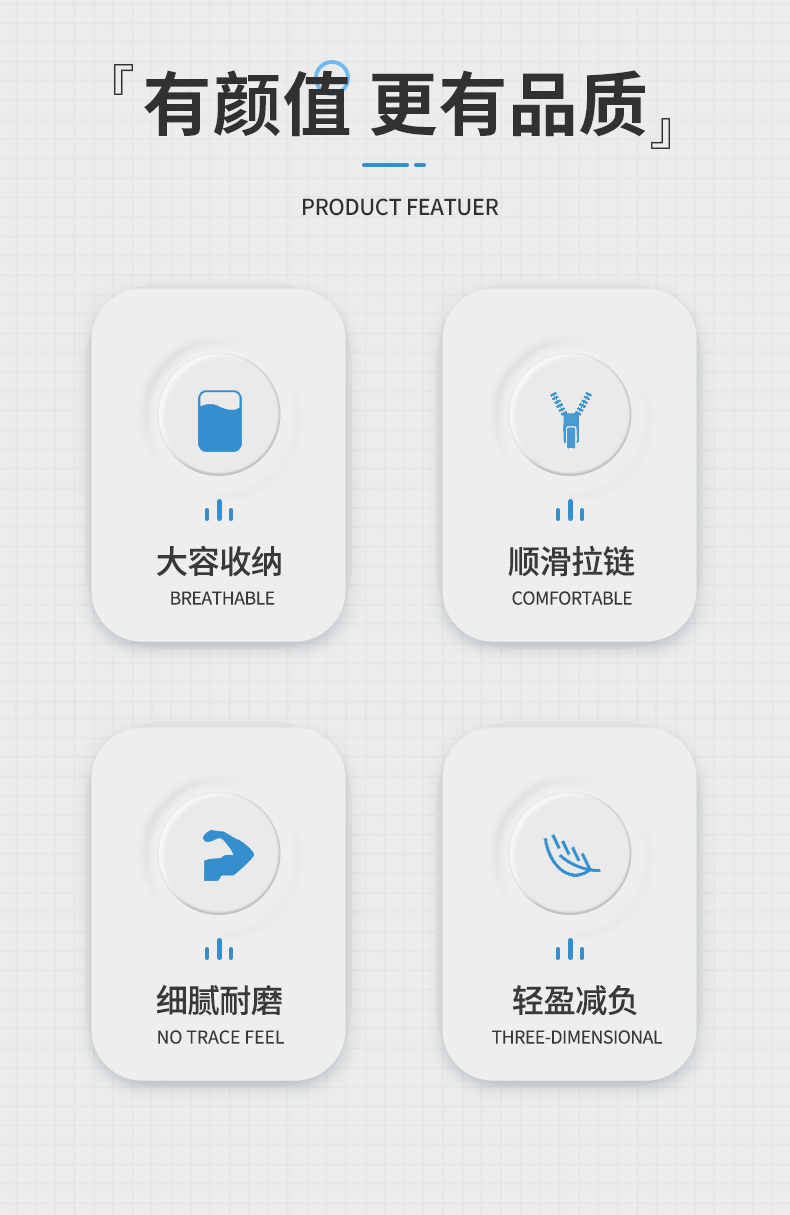 『有颜值 更有品质』

PRODUCT FEATUER

大容收纳
BREATHABLE

顺滑拉链
COMFORTABLE

细腻耐磨
NO TRACE FEEL

轻盈减负
THREE-DIMENSIONAL