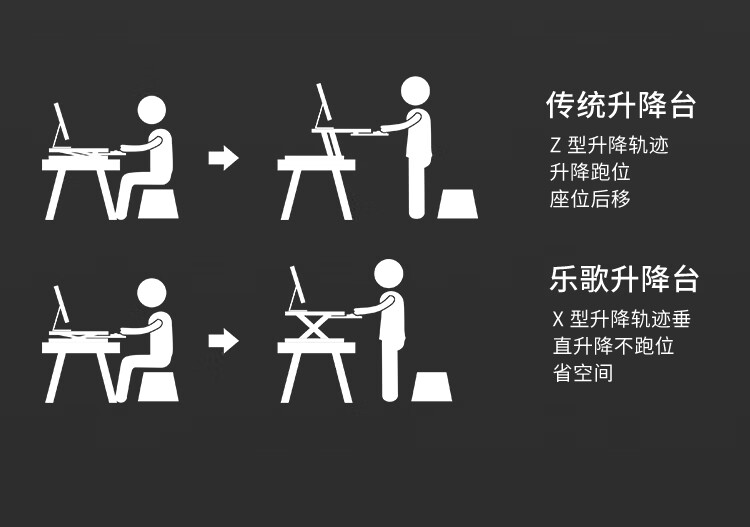 传统升降台

Z 型升降轨迹
升降跑位
座位后移

乐歌升降台

X 型升降轨迹垂直升降不跑位
省空间