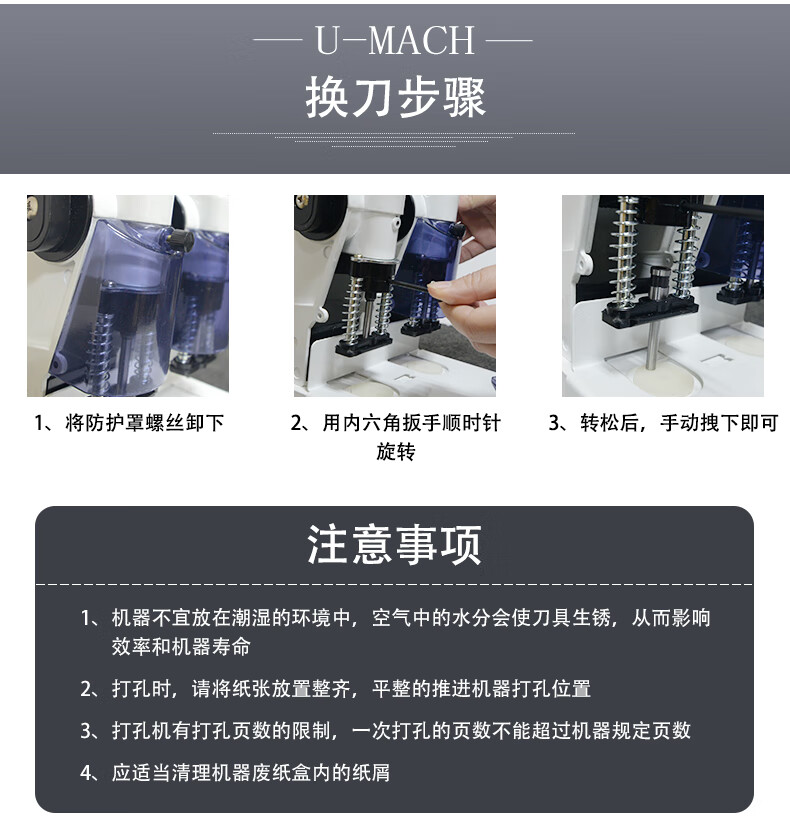 — U-MACH —

换刀步骤

1、将防护罩螺丝卸下

2、用内六角扳手顺时针旋转

3、转松后，手动拽下即可

注意事项

1、机器不宜放在潮湿的环境中，空气中的水分会使刀具生锈，从而影响效率和机器寿命

2、打孔时，请将纸张放置整齐，平整的推进机器打孔位置

3、打孔机有打孔页数的限制，一次打孔的页数不能超过机器规定页数

4、应适当清理机器废纸盒内的纸屑