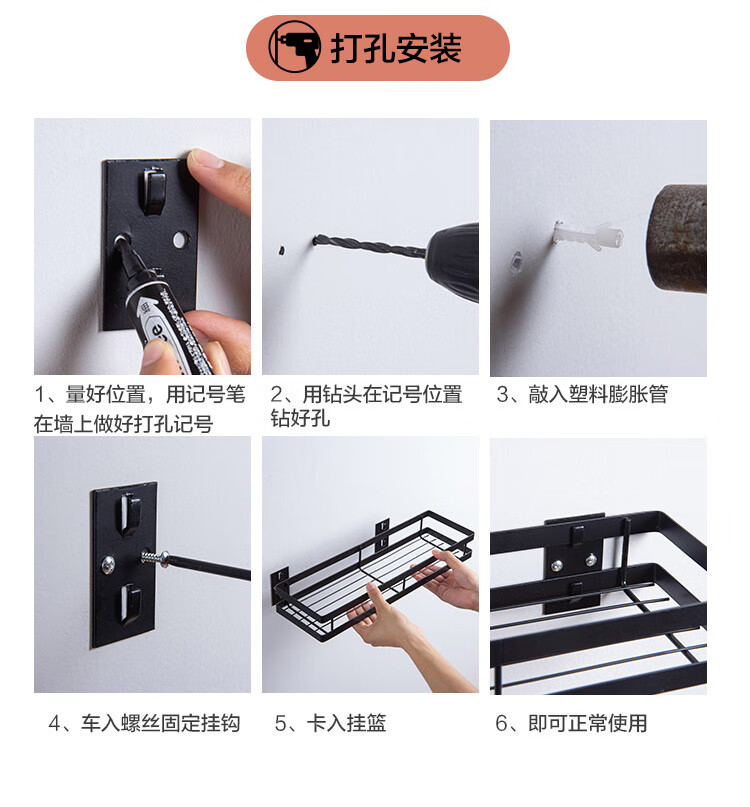 打孔安装

1、量好位置，用记号笔在墙上做好打孔记号

2、用钻头在记号位置钻好孔

3、敲入塑料膨胀管

4、车入螺丝固定挂钩

5、卡入挂篮

6、即可正常使用