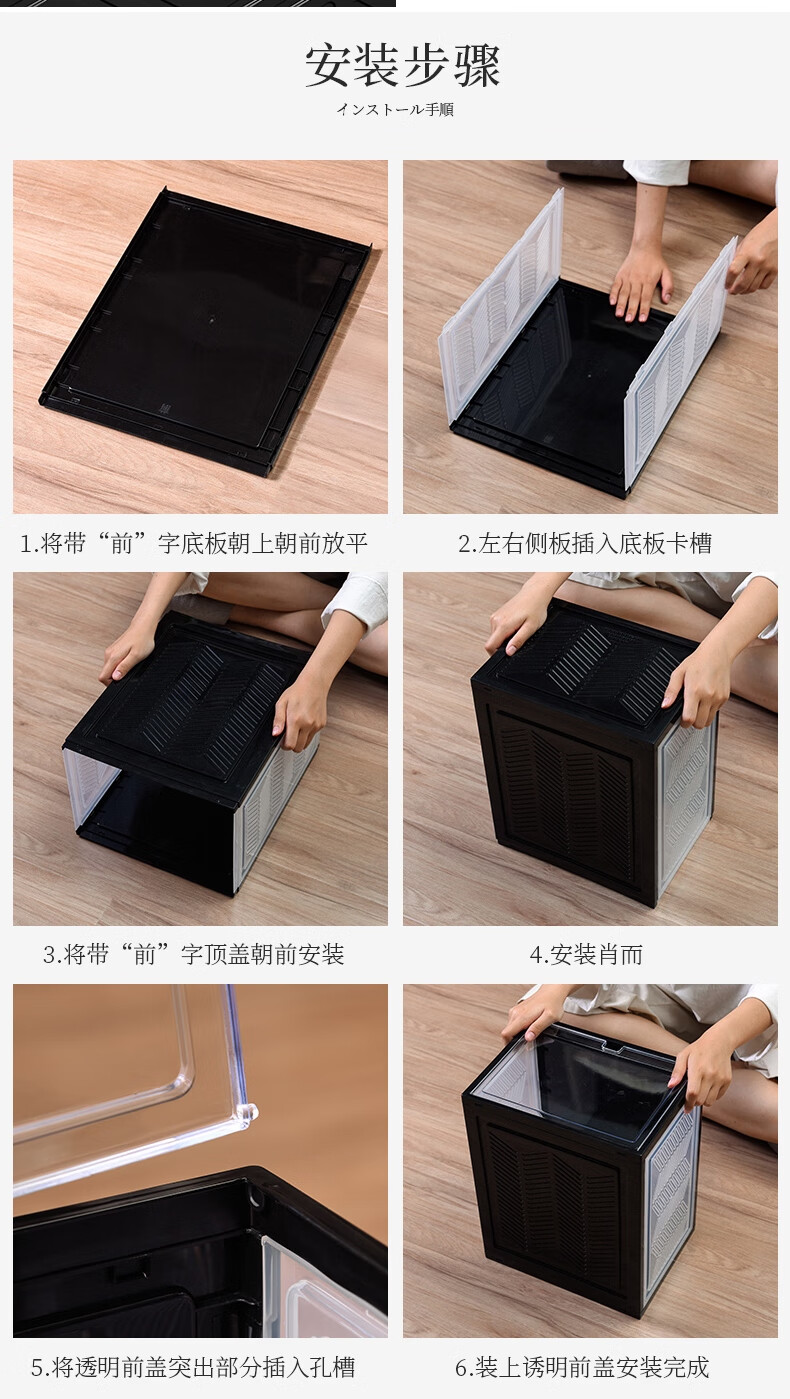 安装步骤

インストール手順

1.将带“前”字底板朝上朝前放平

2.左右侧板插入底板卡槽

3.将带“前”字顶盖朝前安装

4.安装肖而

5.将透明前盖突出部分插入孔槽

6.装上诱明前盖安装完成