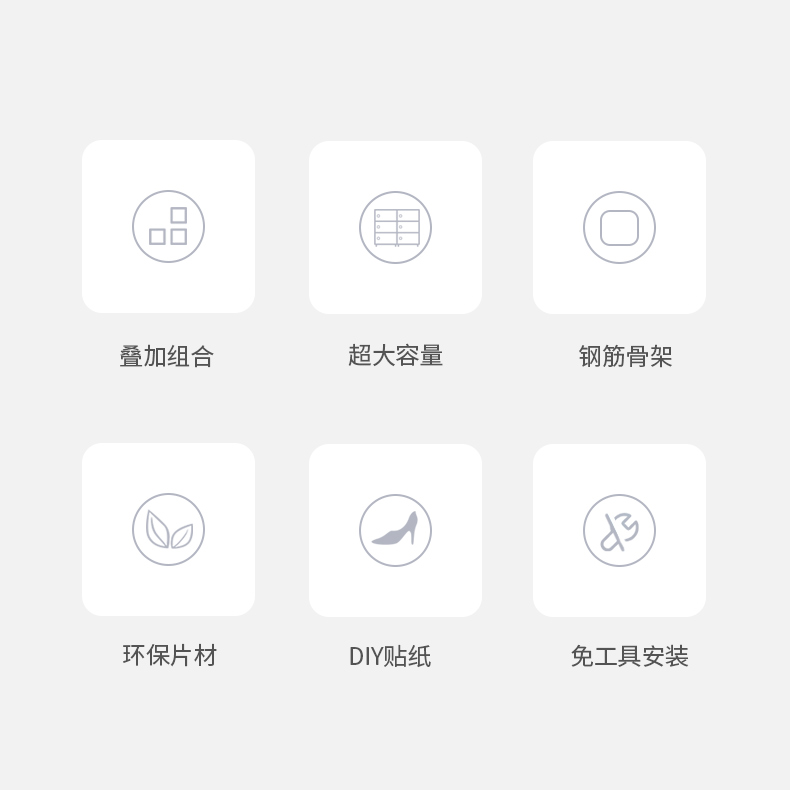 叠加组合

超大容量

钢筋骨架

环保片材

DIY贴纸

免工具安装