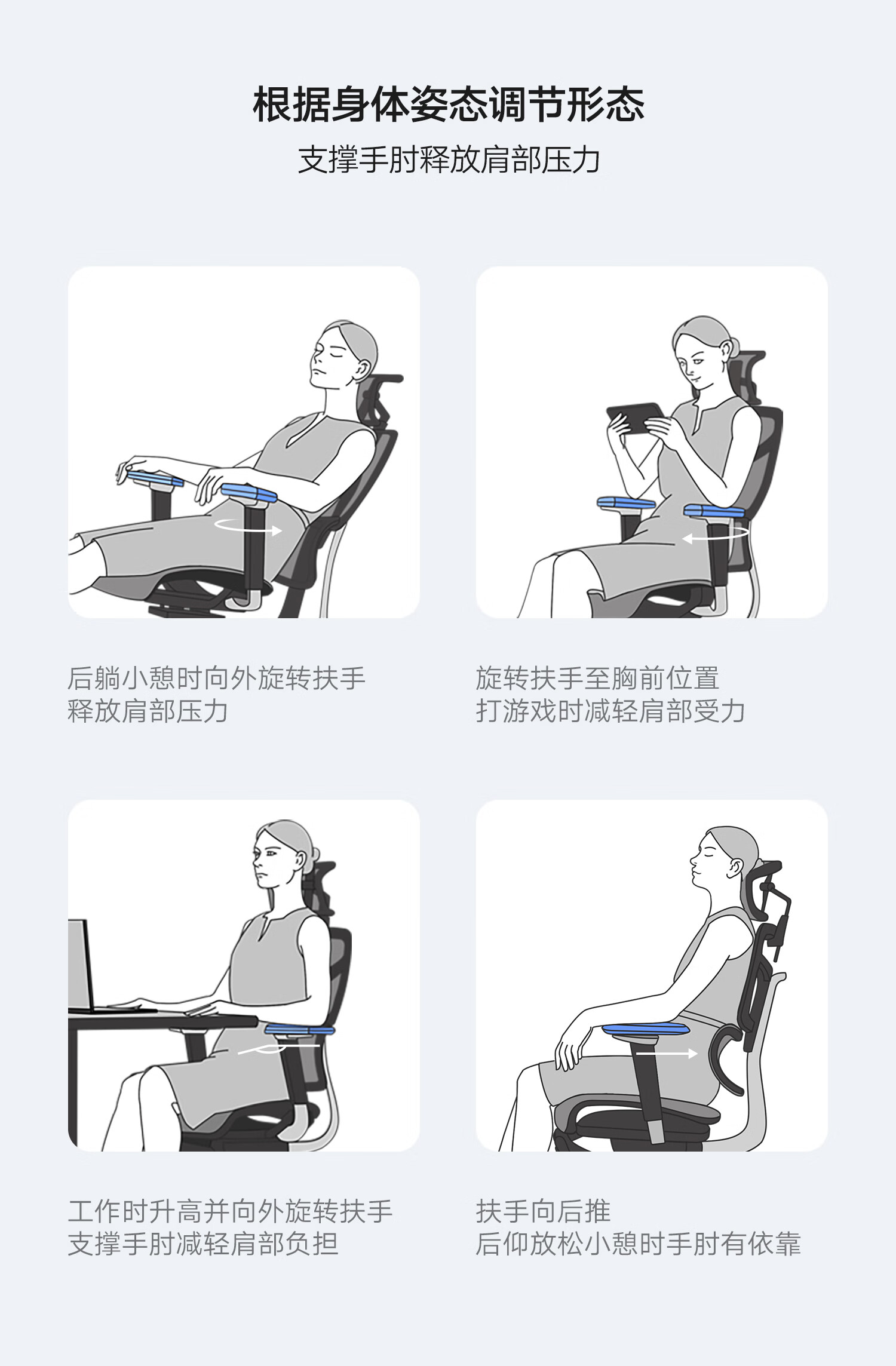 根据身体姿态调节形态

支撑手肘释放肩部压力

后躺小憩时向外旋转扶手
释放肩部压力

旋转扶手至胸前位置
打游戏时减轻肩部受力

工作时升高并向外旋转扶手
支撑手肘减轻肩部负担

扶手向后推
后仰放松小憩时手肘有依靠