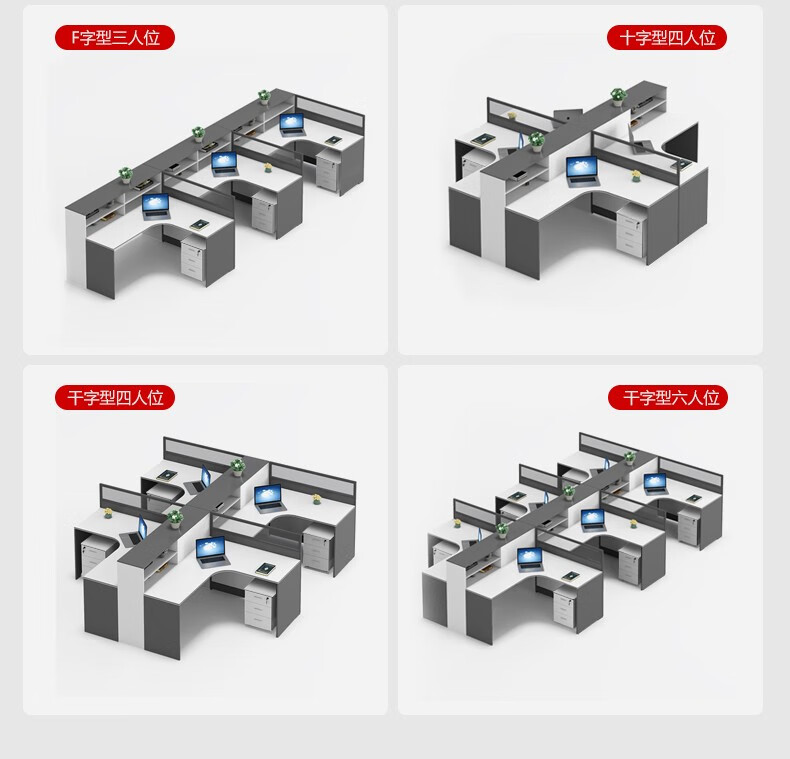 F字型三人位

十字型四人位

干字型四人位

干字型六人位