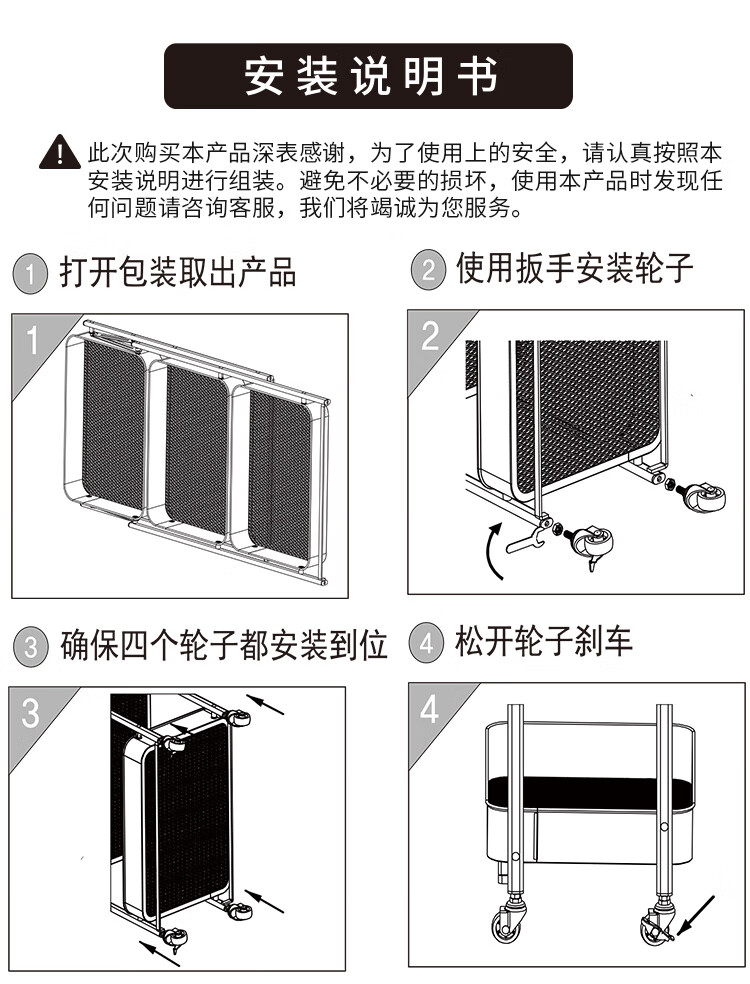 安装说明书

此次购买本产品深表感谢，为了使用上的安全，请认真按照本安装说明进行组装。避免不必要的损坏，使用本产品时发现任何问题请咨询客服，我们将竭诚为您服务。

1 打开包装取出产品

1

2 使用扳手安装轮子

2

3 确保四个轮子都安装到位

3

4 松开轮子刹车

4