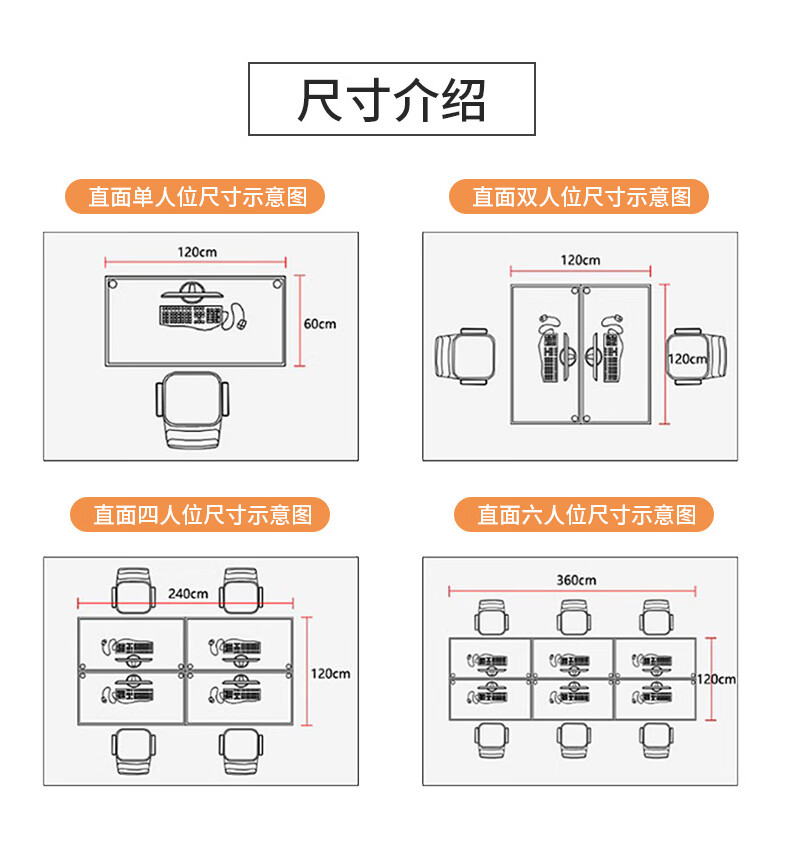 尺寸介绍

直面单人位尺寸示意图

120cm

60cm

直面双人位尺寸示意图

120cm

120cm

直面四人位尺寸示意图

240cm

120cm

直面六人位尺寸示意图

360cm

120cm